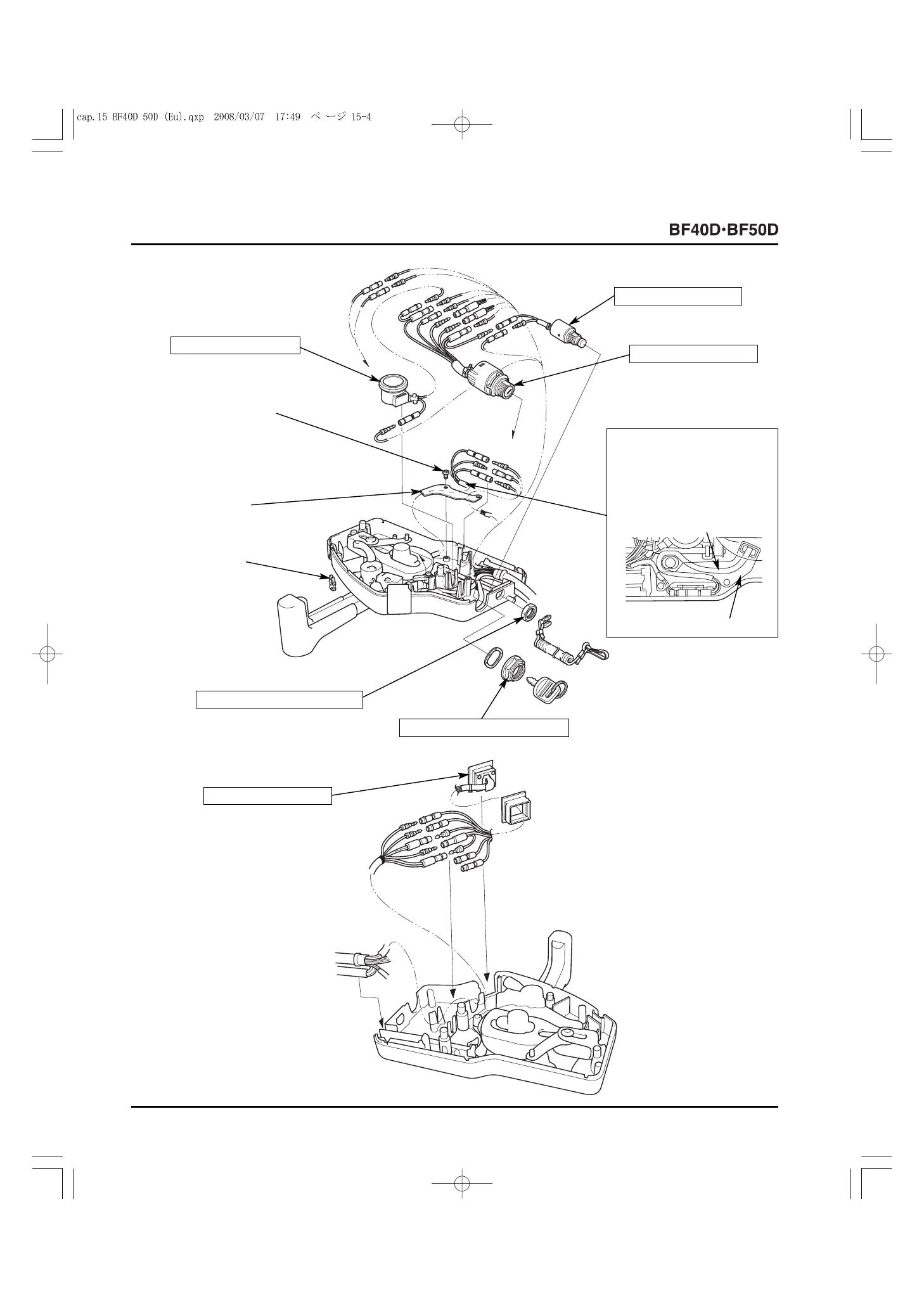 cap.15 BF40D 50D (Eu).qxp 2008/03/07 17:49 ページ 15-4

BF40D·BF50D