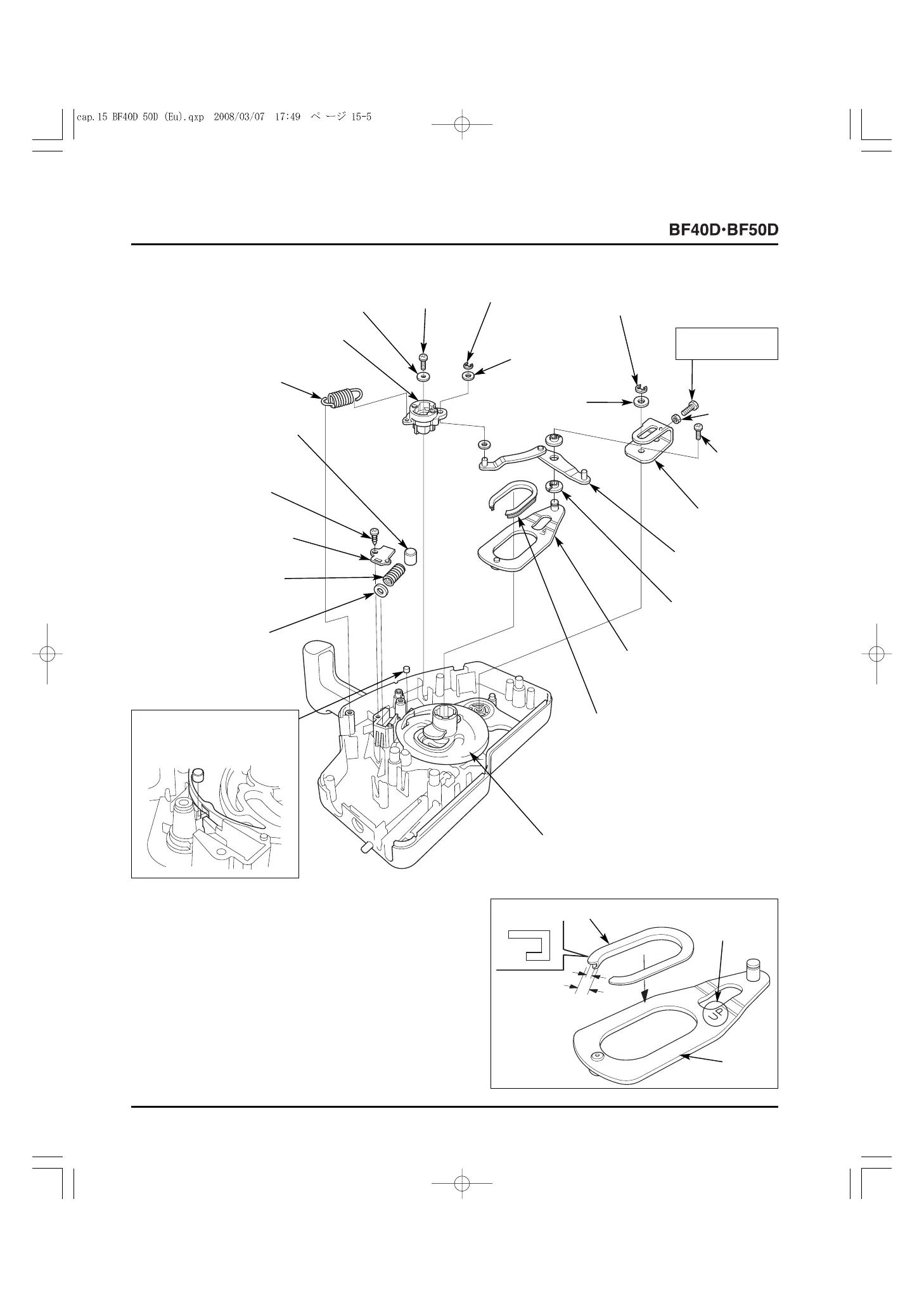 cap.15 BF40D 50D (Eu).qxp 2008/03/07 17:49 ページ 15-5

BF40D·BF50D

UP

UP