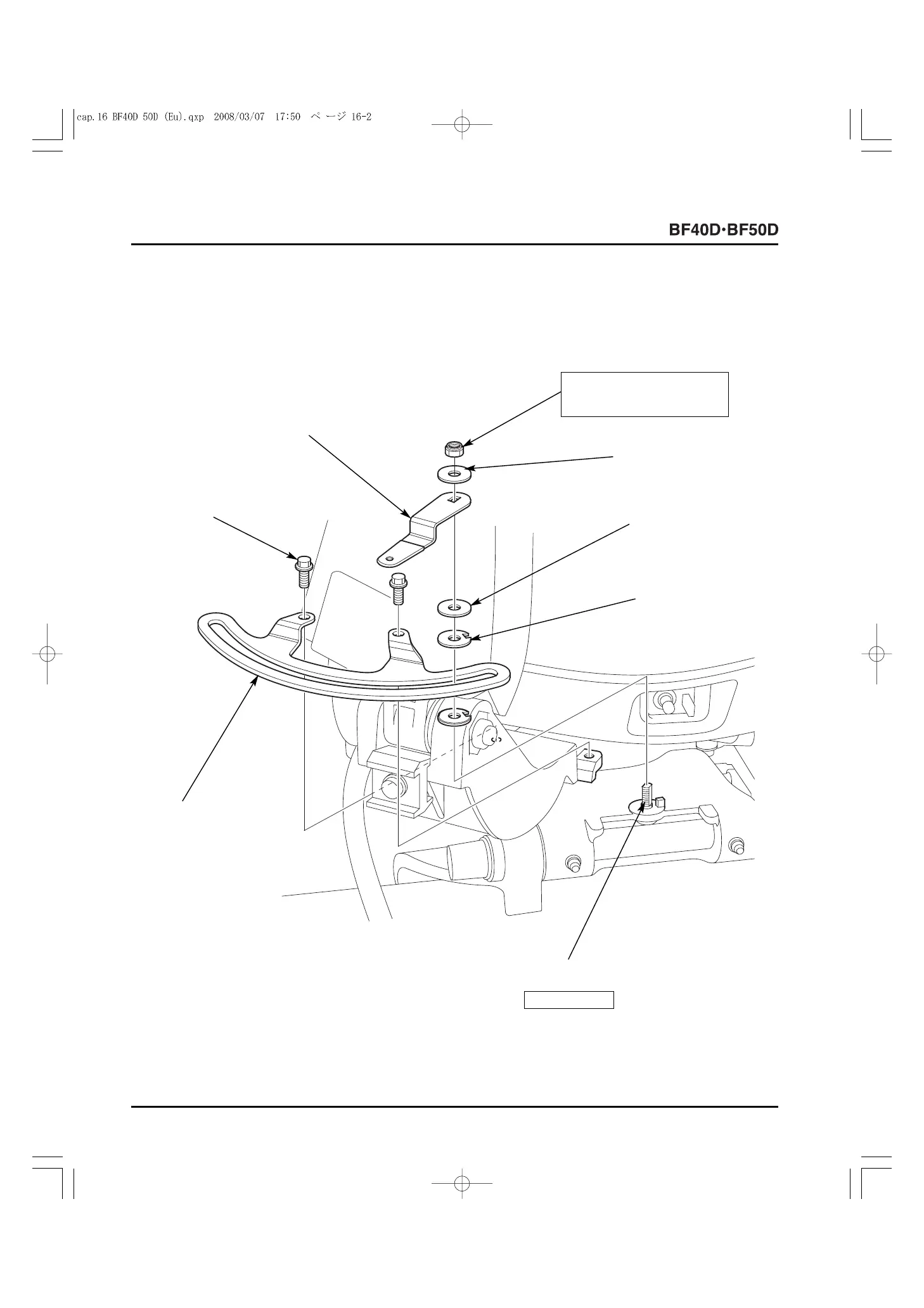 cap.16 BF40D 50D (Eu).qxp 2008/03/07 17:50 ページ 16-2

BF40D·BF50D