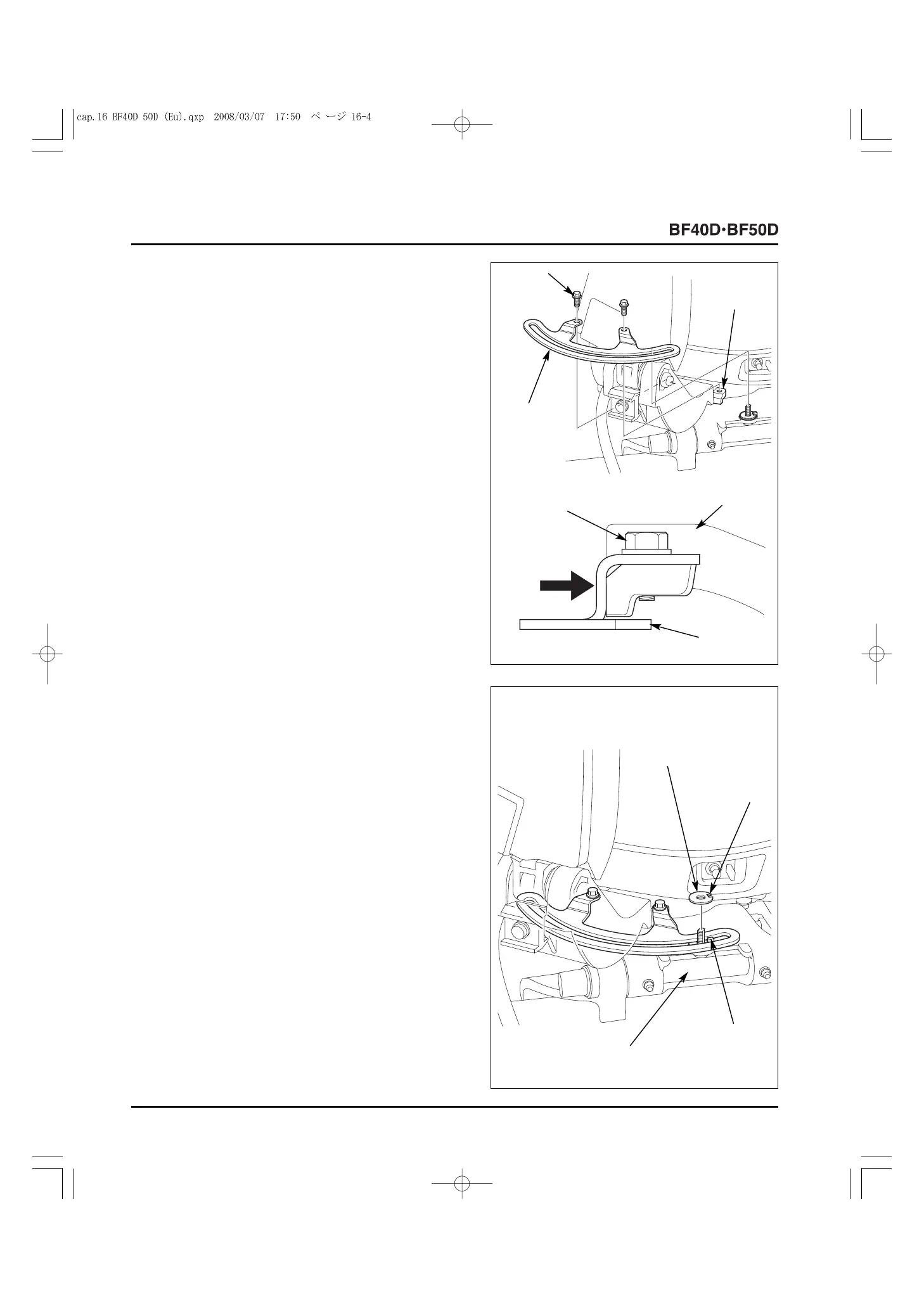 cap.16 BF40D 50D (Eu).qxp 2008/03/07 17:50 ページ 16-4

BF40D·BF50D