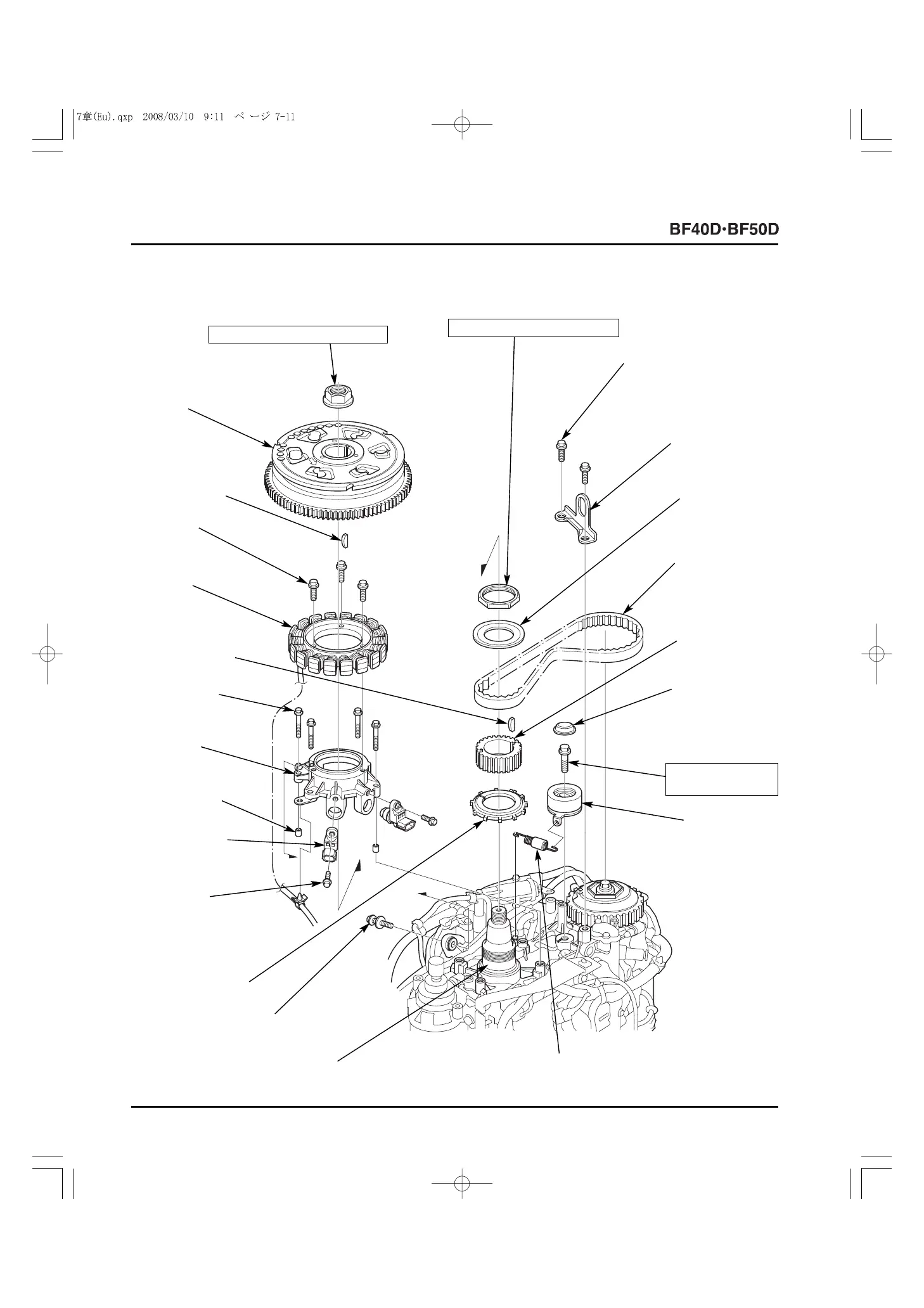 7章(Eu).qxp 2008/03/10 9:11 ページ 7-11

BF40D·BF50D