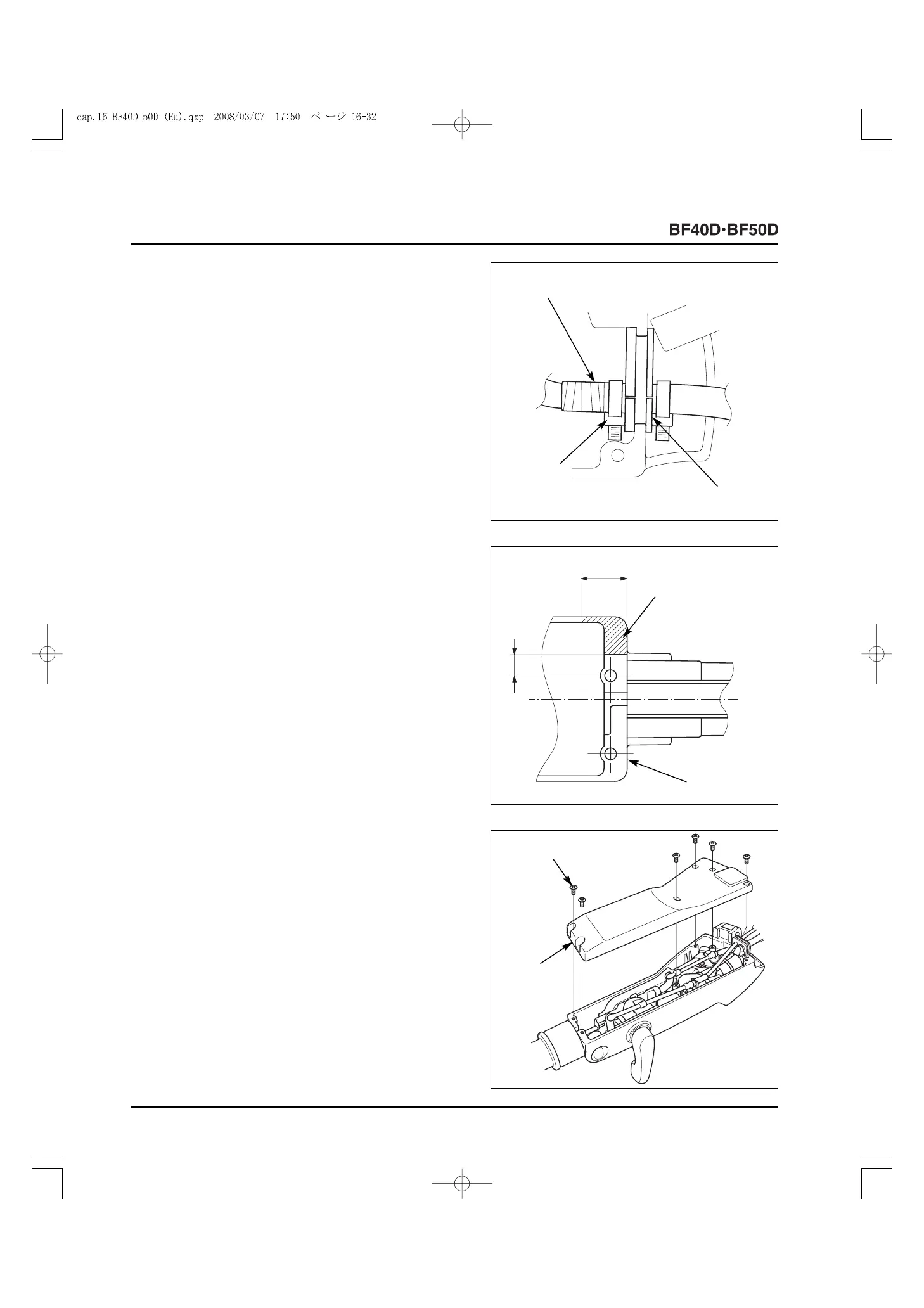 cap.16 BF40D 50D (Eu).qxp 2008/03/07 17:50 ページ 16-32

BF40D·BF50D