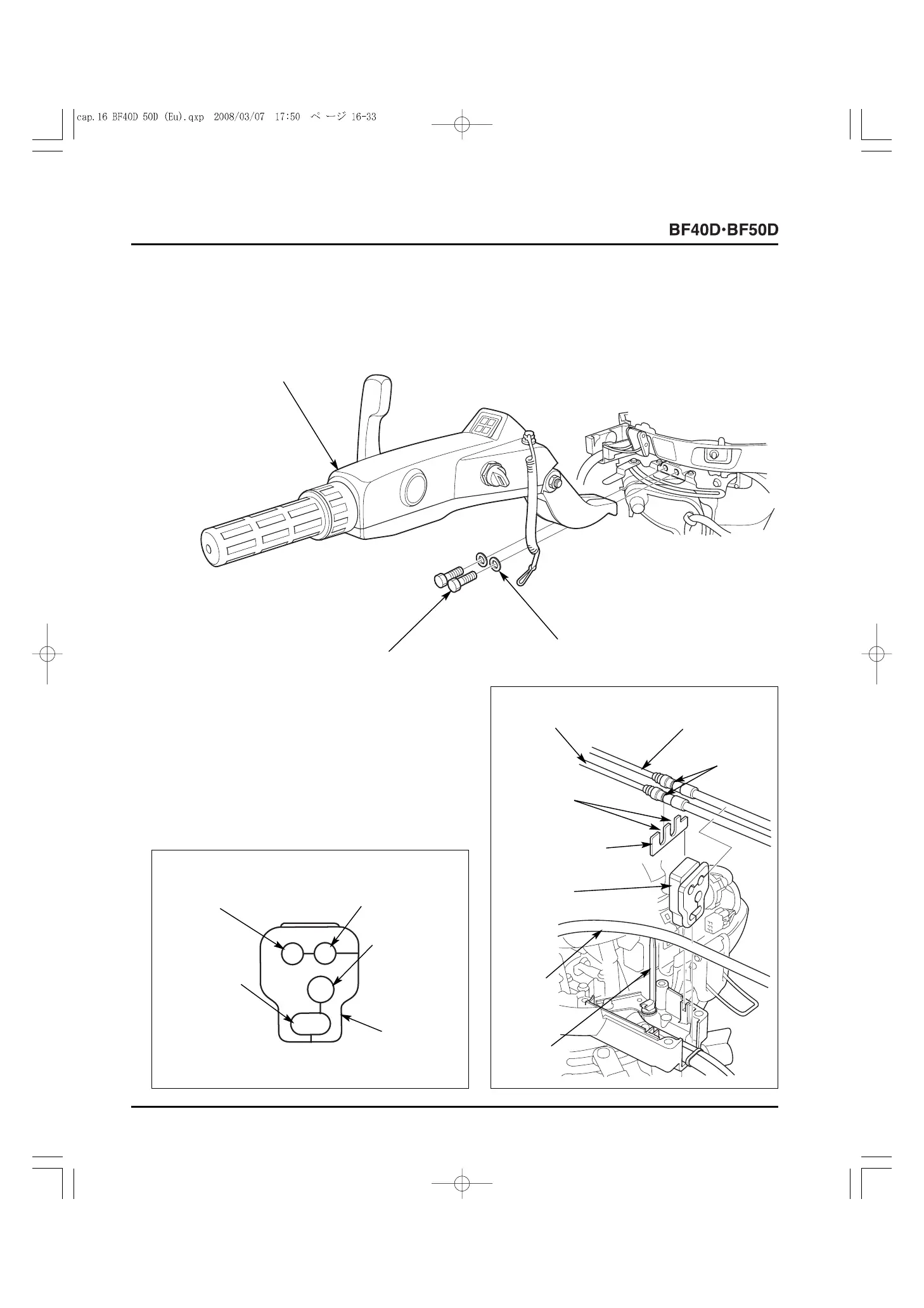 cap.16 BF40D 50D (Eu).qxp 2008/03/07 17:50 ページ 16-33

BF40D·BF50D