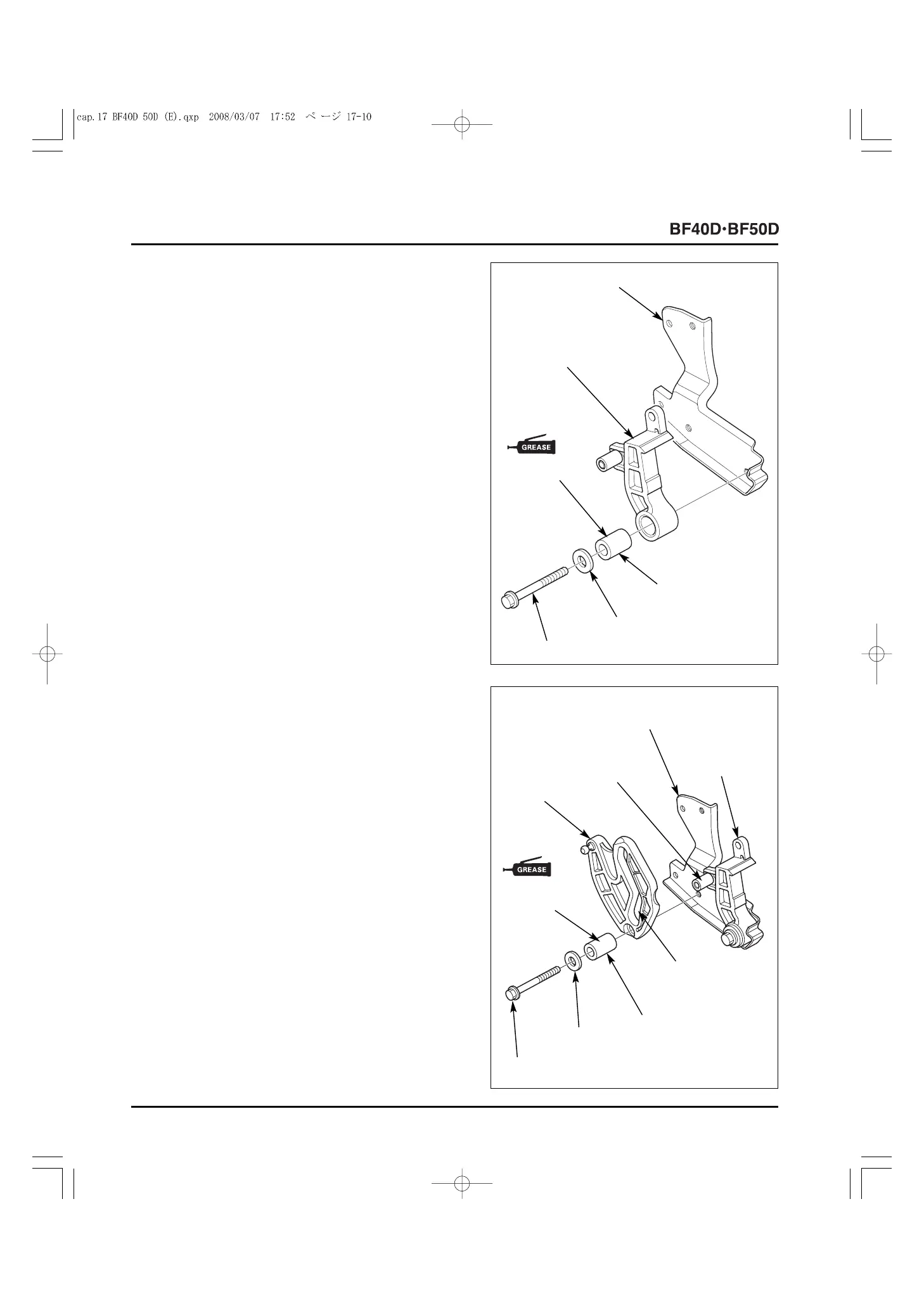 cap.17 BF40D 50D (E).qxp 2008/03/07 17:52 ページ 17-10

BF40D·BF50D

GREASE

GREASE