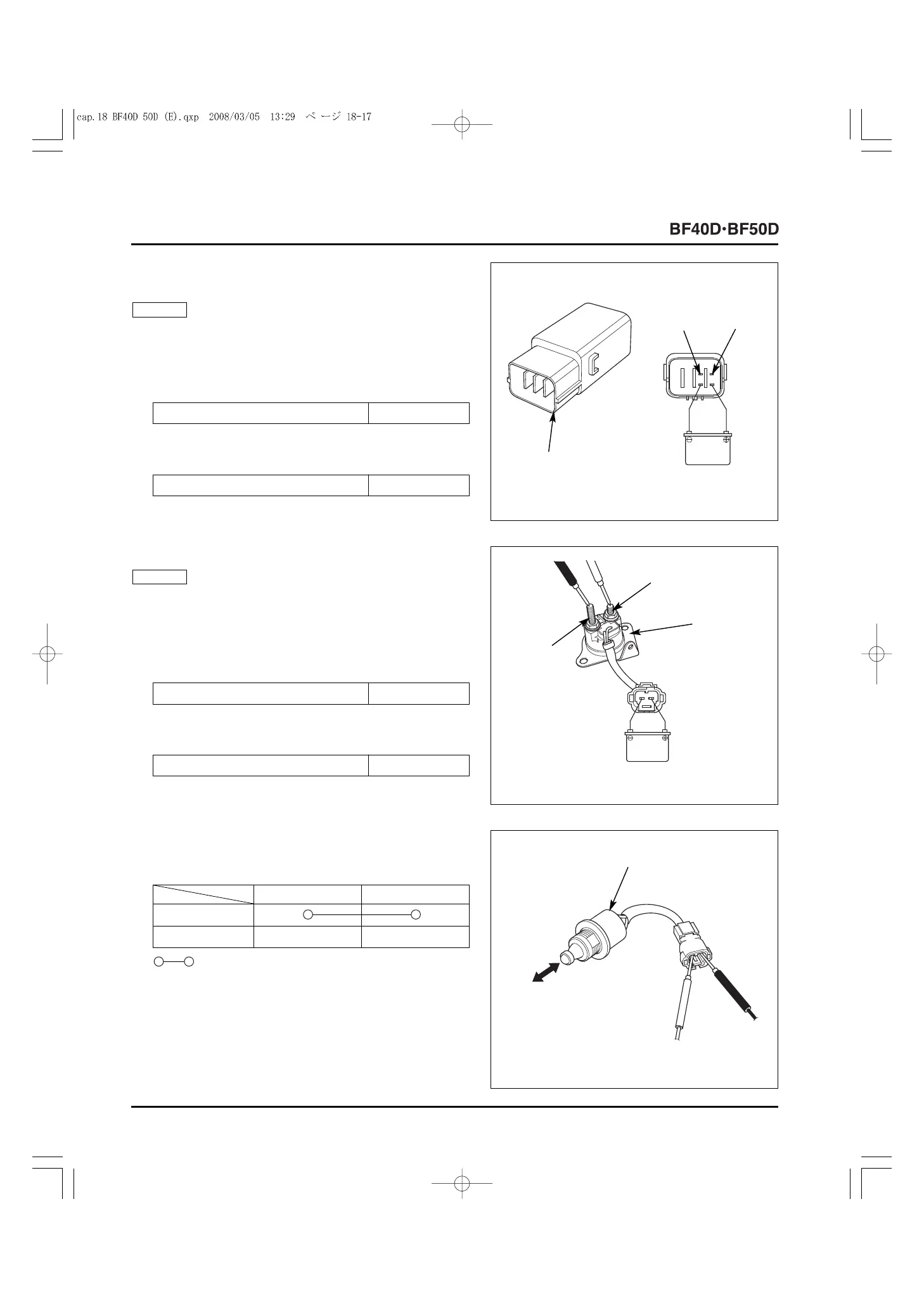 cap.18 BF40D 50D (E).qxp 2008/03/05 13:29 ページ 18-17

BF40D·BF50D