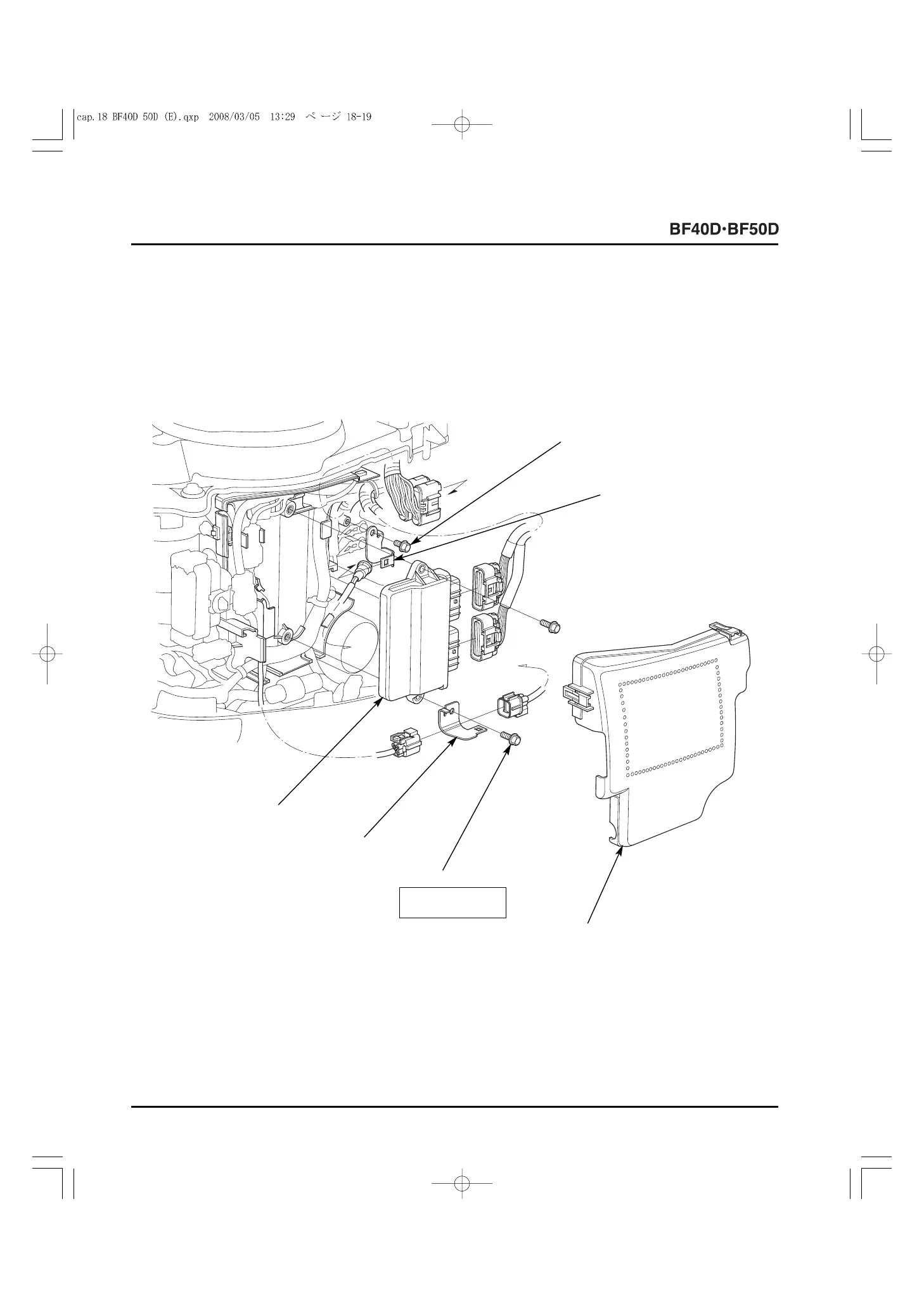 cap.18 BF40D 50D (E).qxp 2008/03/05 13:29 ページ 18-19

BF40D·BF50D