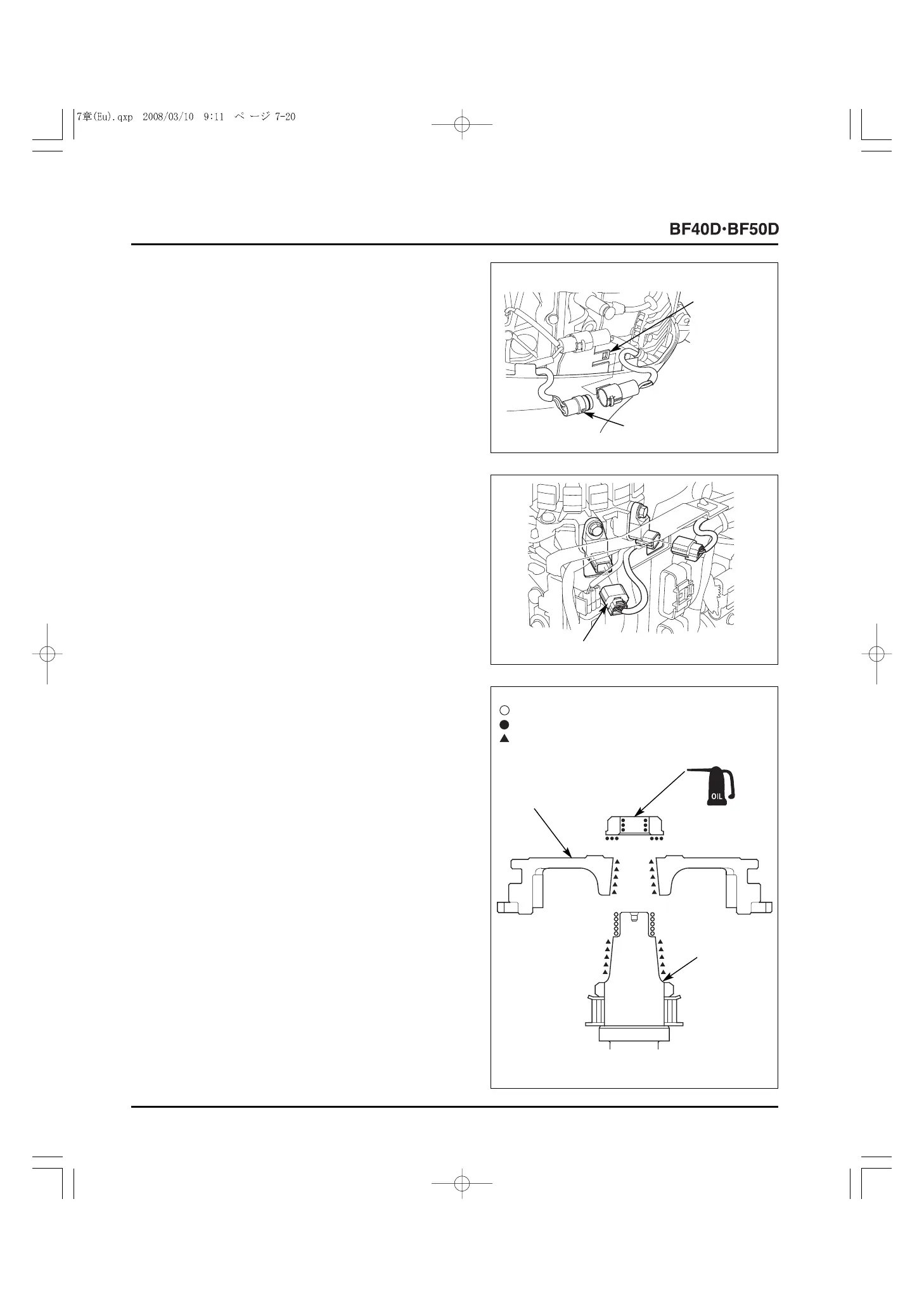 7章(Eu).qxp 2008/03/10 9:11 ページ 7-20

BF40D·BF50D

OIL