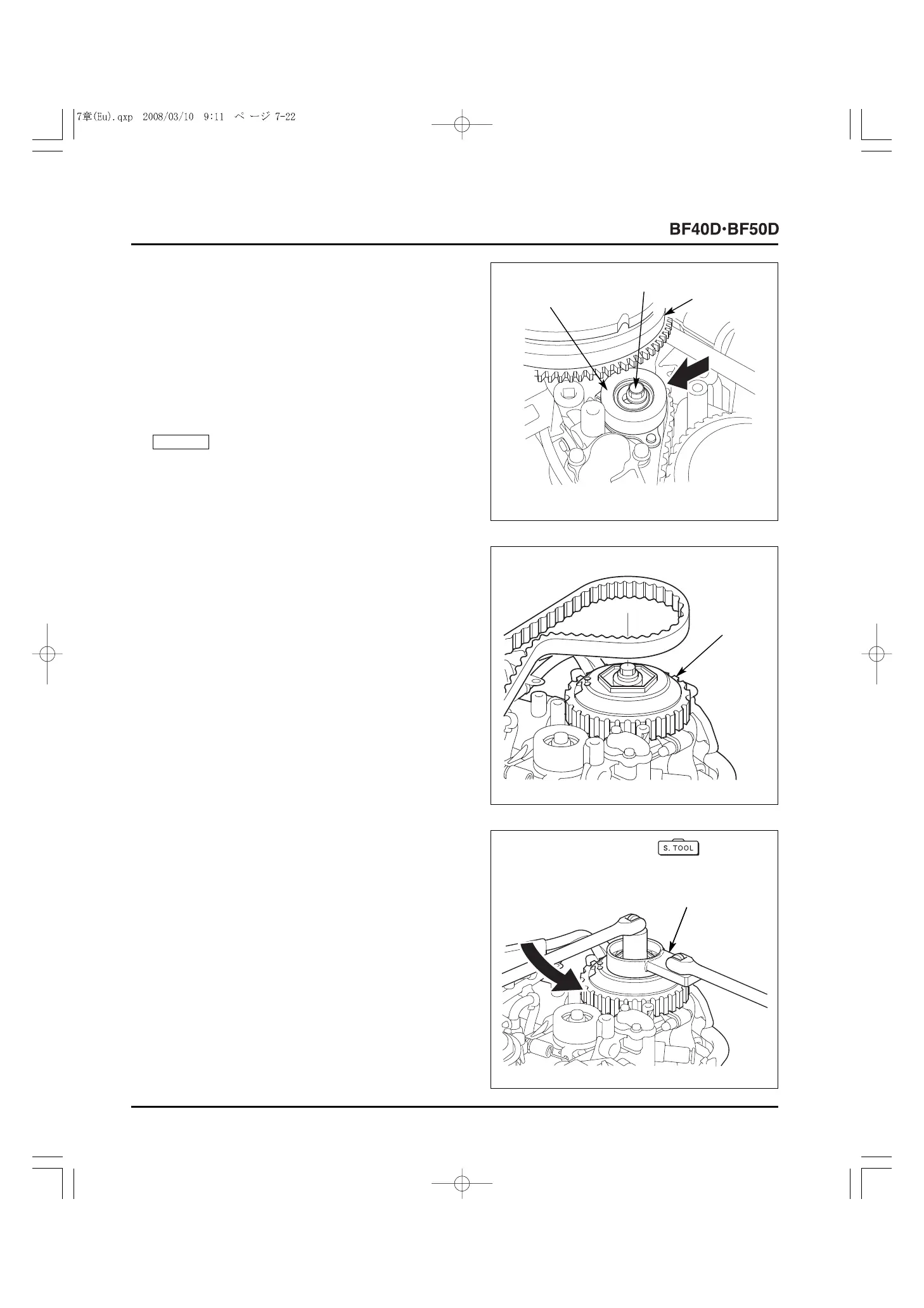 7章(Eu).qxp 2008/03/10 9:11 ページ 7-22

BF40D·BF50D

S. TOOL