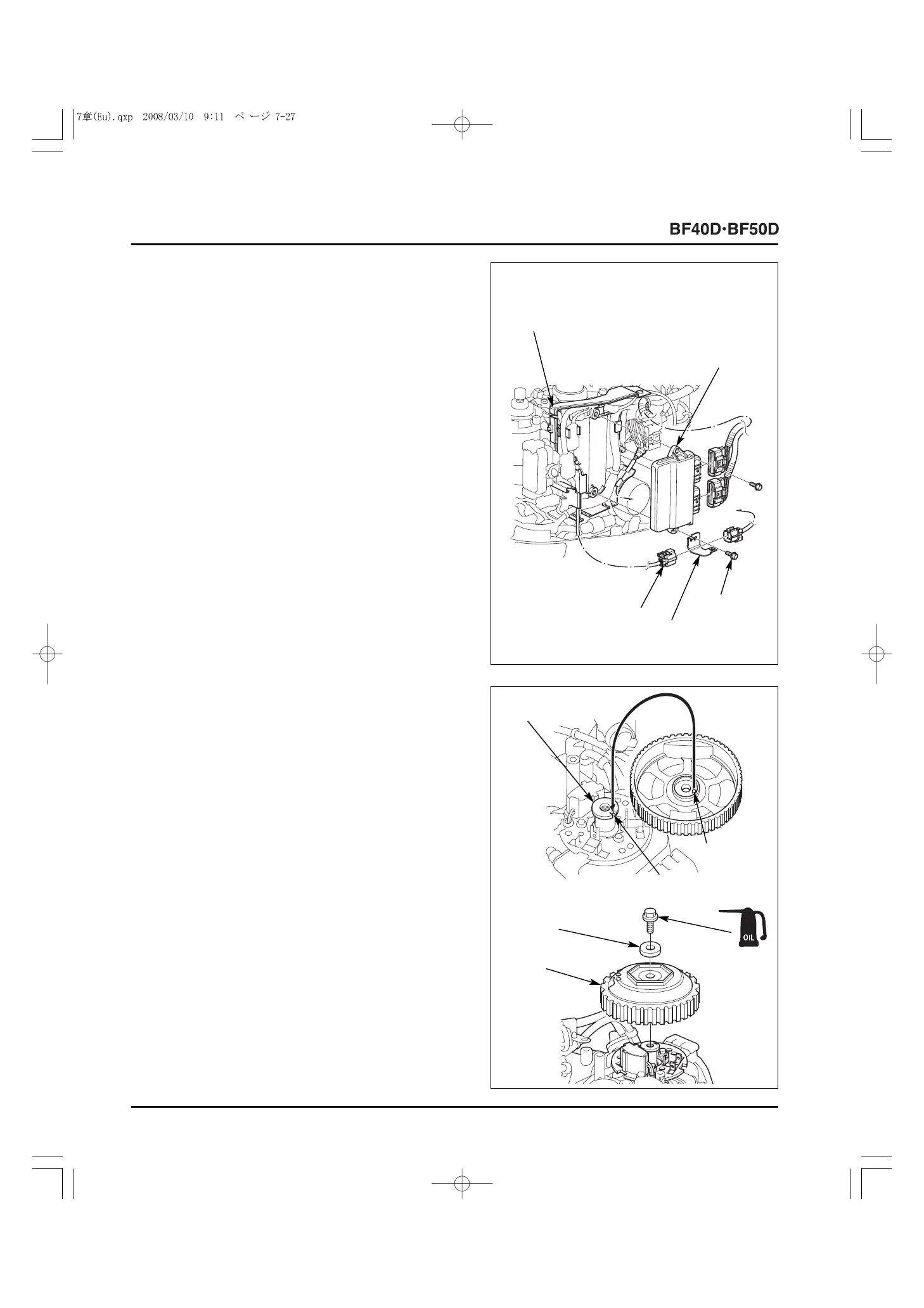 7章(Eu).qxp 2008/03/10 9:11 ページ 7-27

BF40D·BF50D

OIL