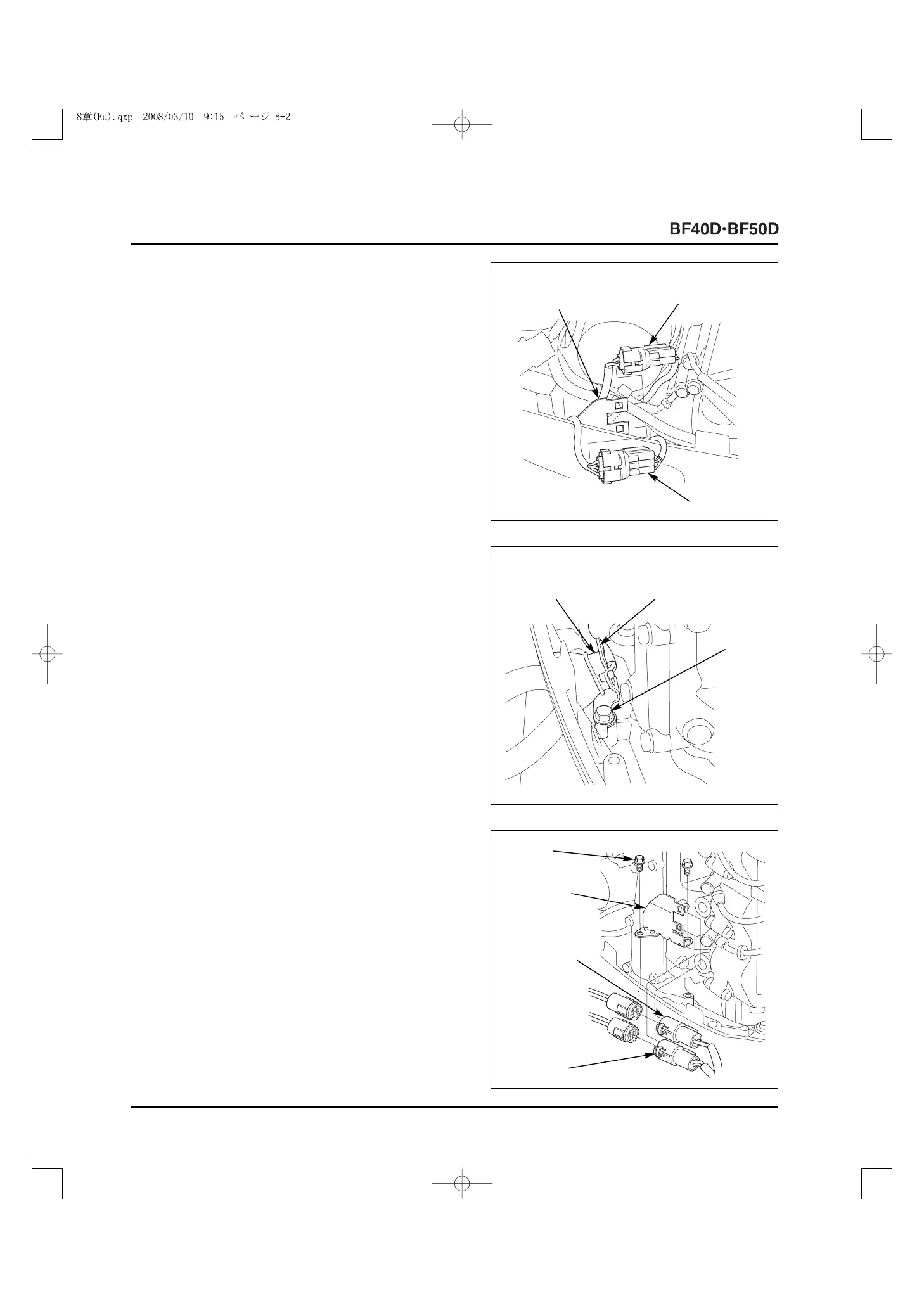 8章(Eu).qxp 2008/03/10 9:15 ページ 8-2

BF40D·BF50D