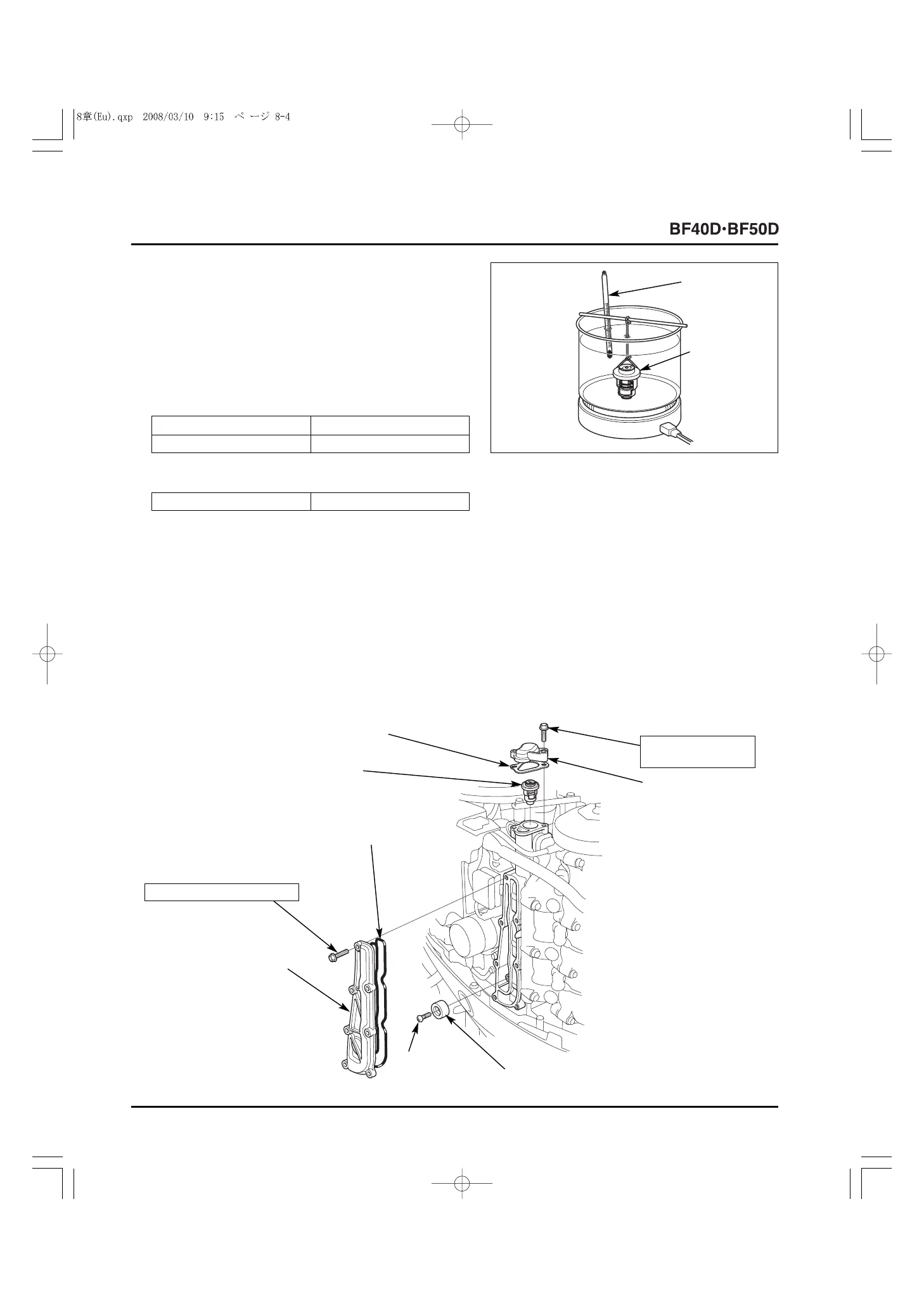 8章(Eu).qxp 2008/03/10 9:15 ページ 8-4

BF40D·BF50D