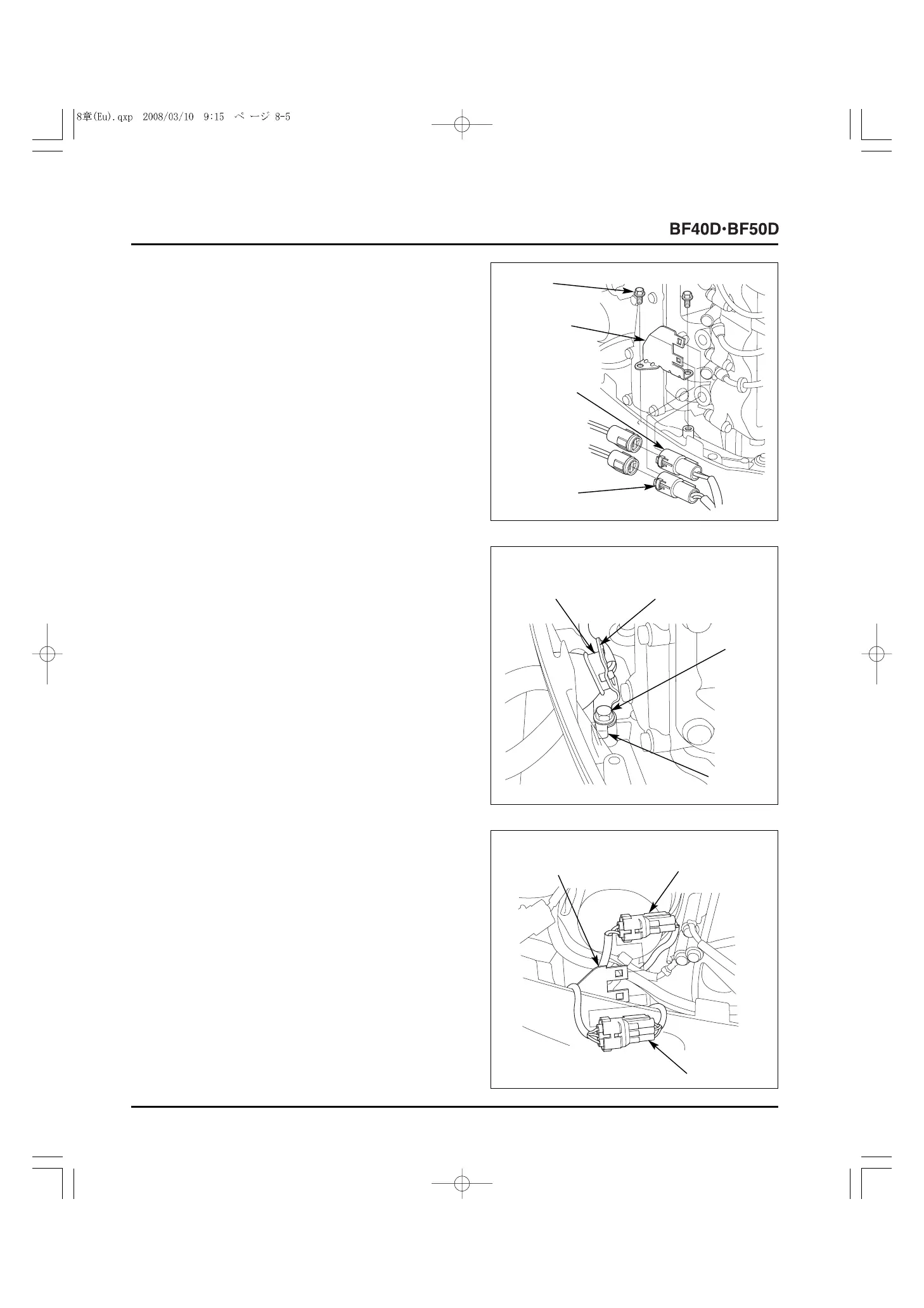 8章(Eu).qxp 2008/03/10 9:15 ページ 8-5

BF40D·BF50D