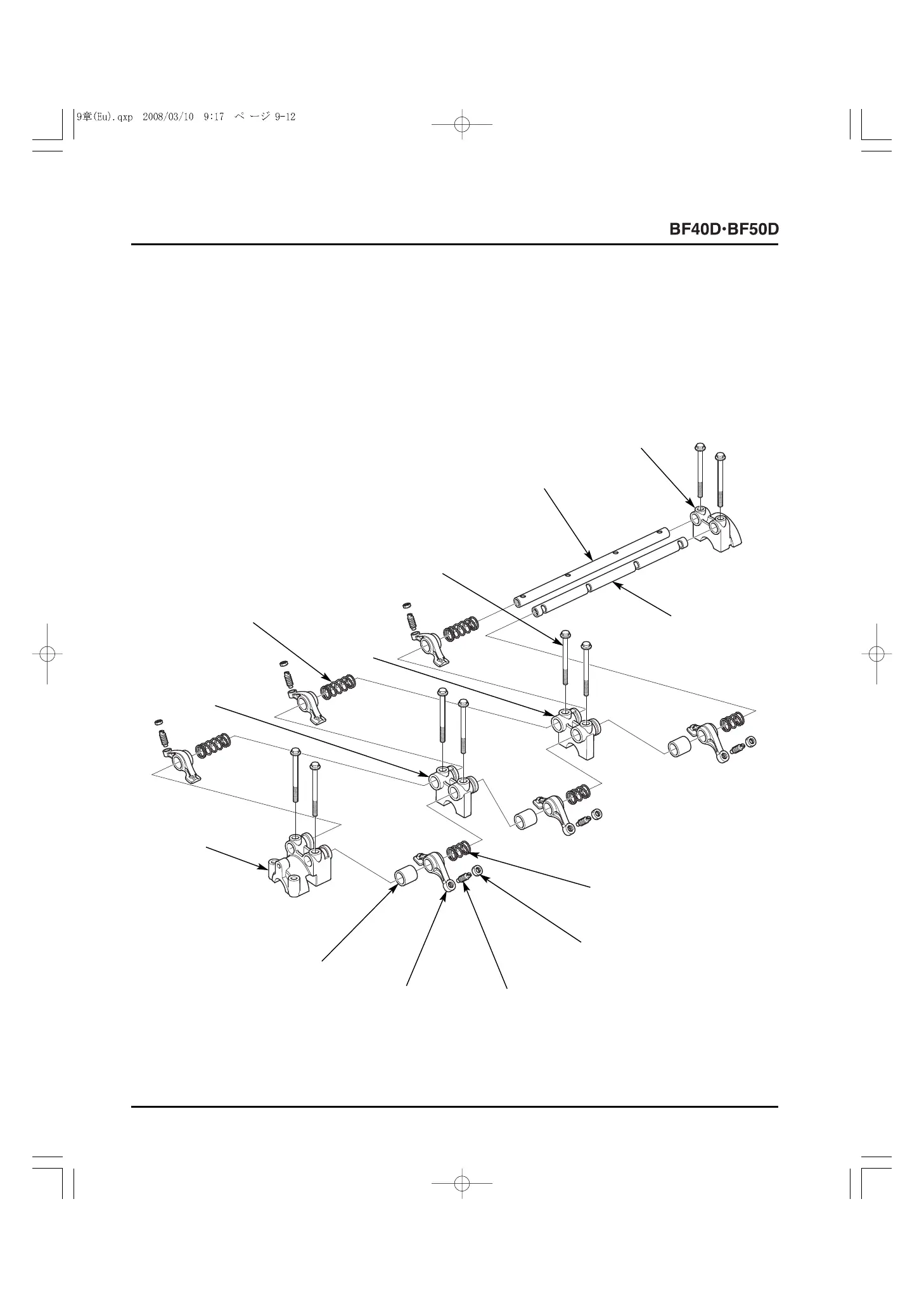 9章(Eu).qxp 2008/03/10 9:17 ページ 9-12

BF40D·BF50D