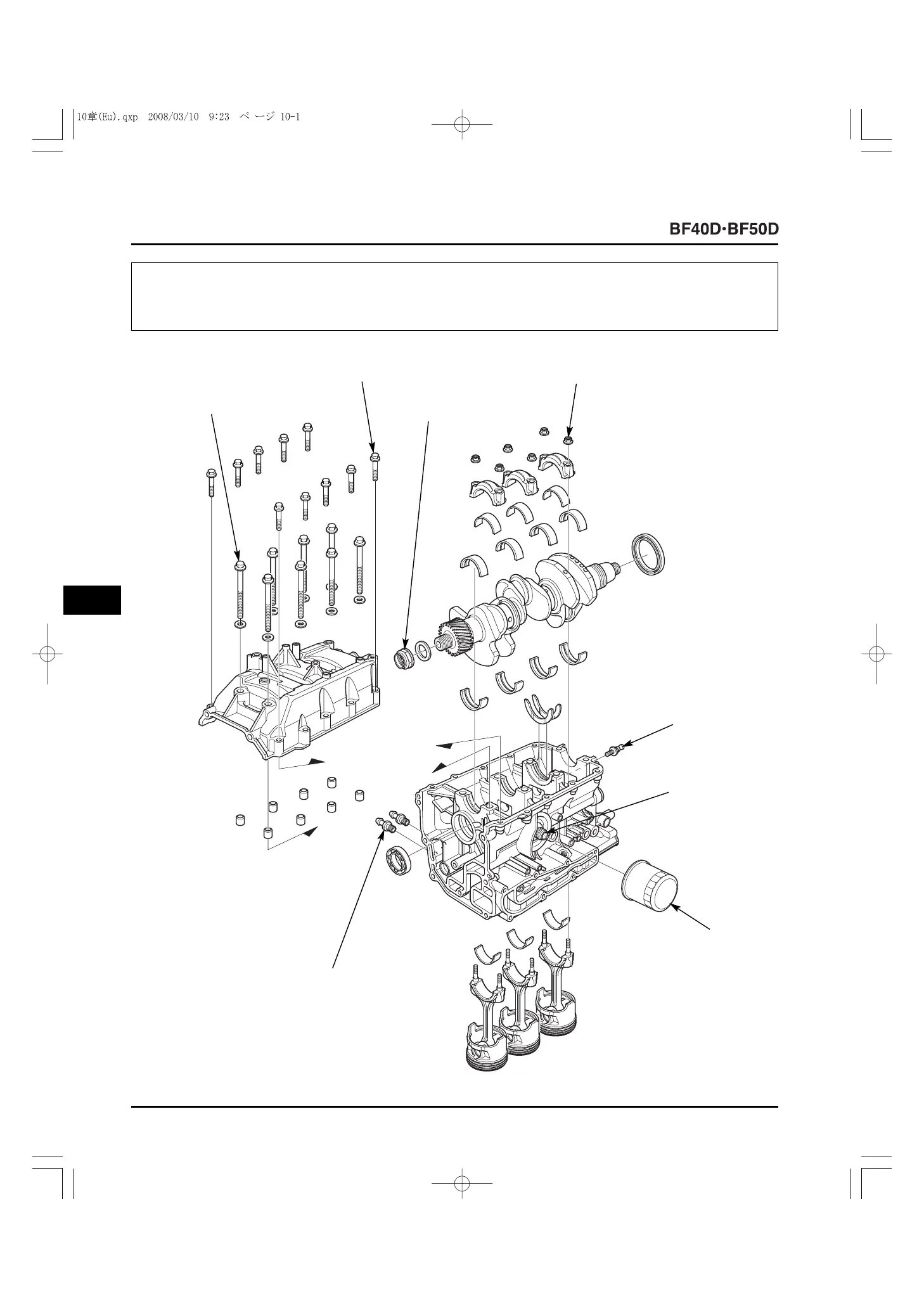 10章(Eu).qxp 2008/03/10 9:23 ページ 10-1

BF40D·BF50D