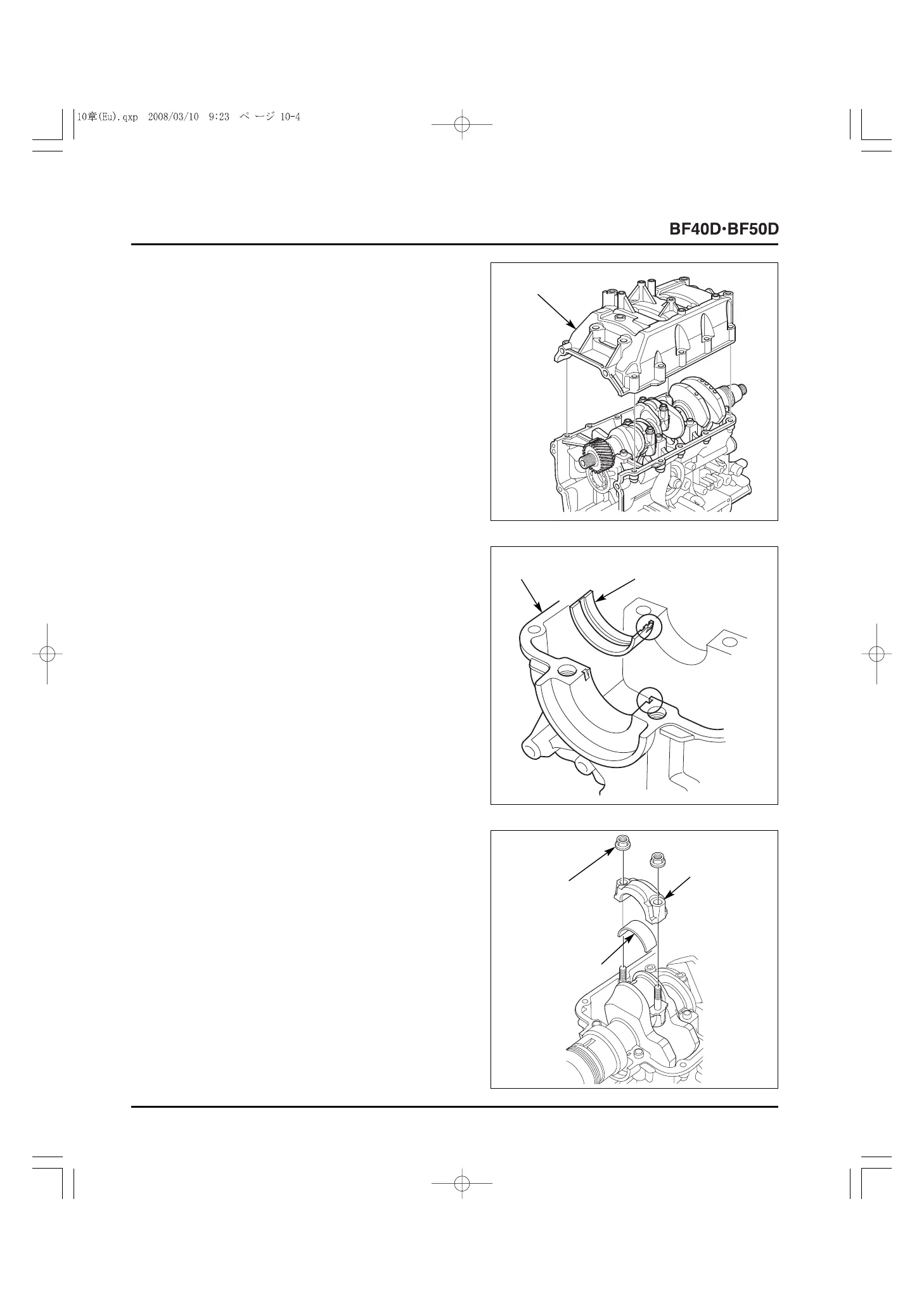 10章(Eu).qxp 2008/03/10 9:23 ページ 10-4

BF40D·BF50D