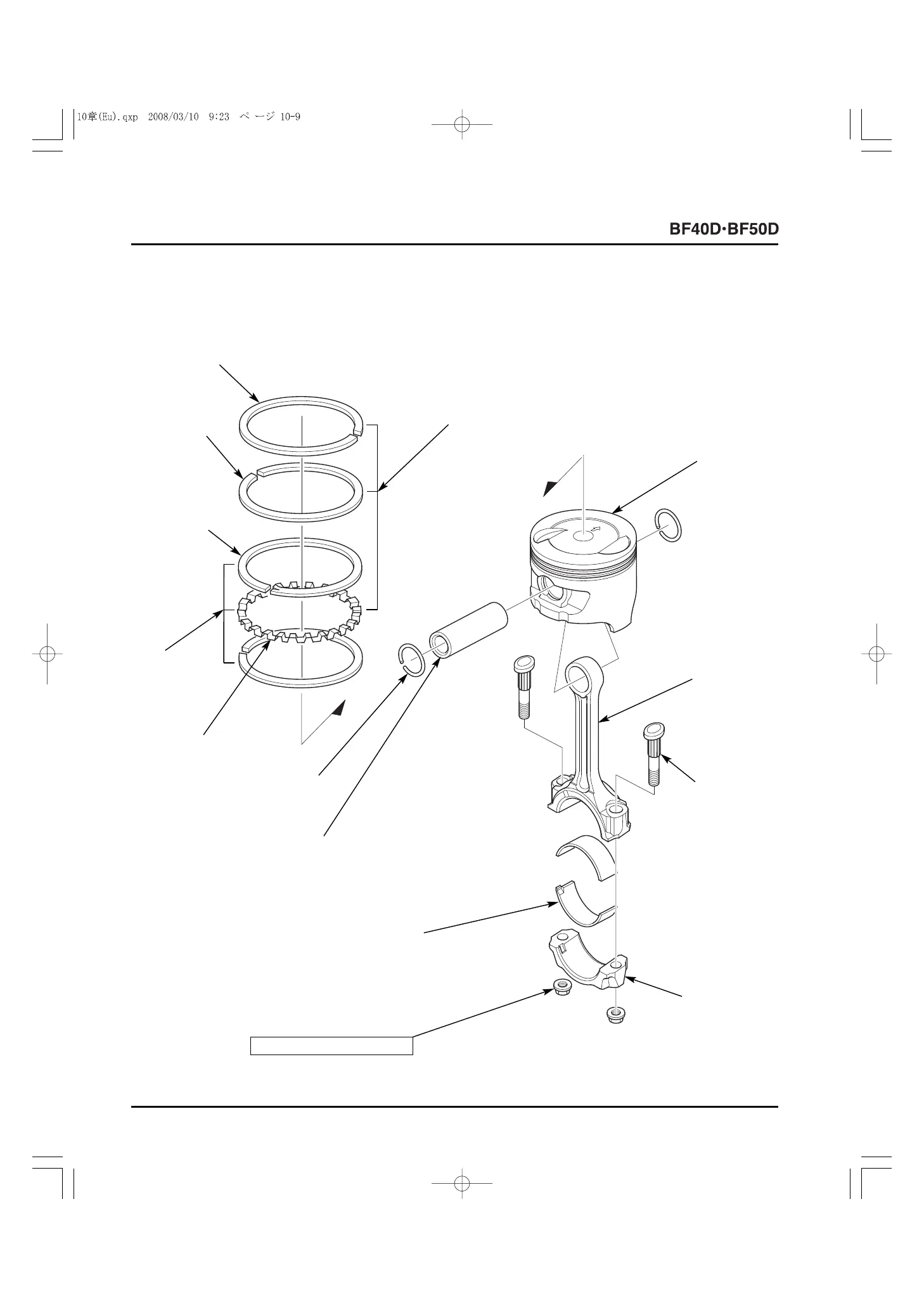 10章(Eu).qxp 2008/03/10 9:23 ページ 10-9

BF40D·BF50D