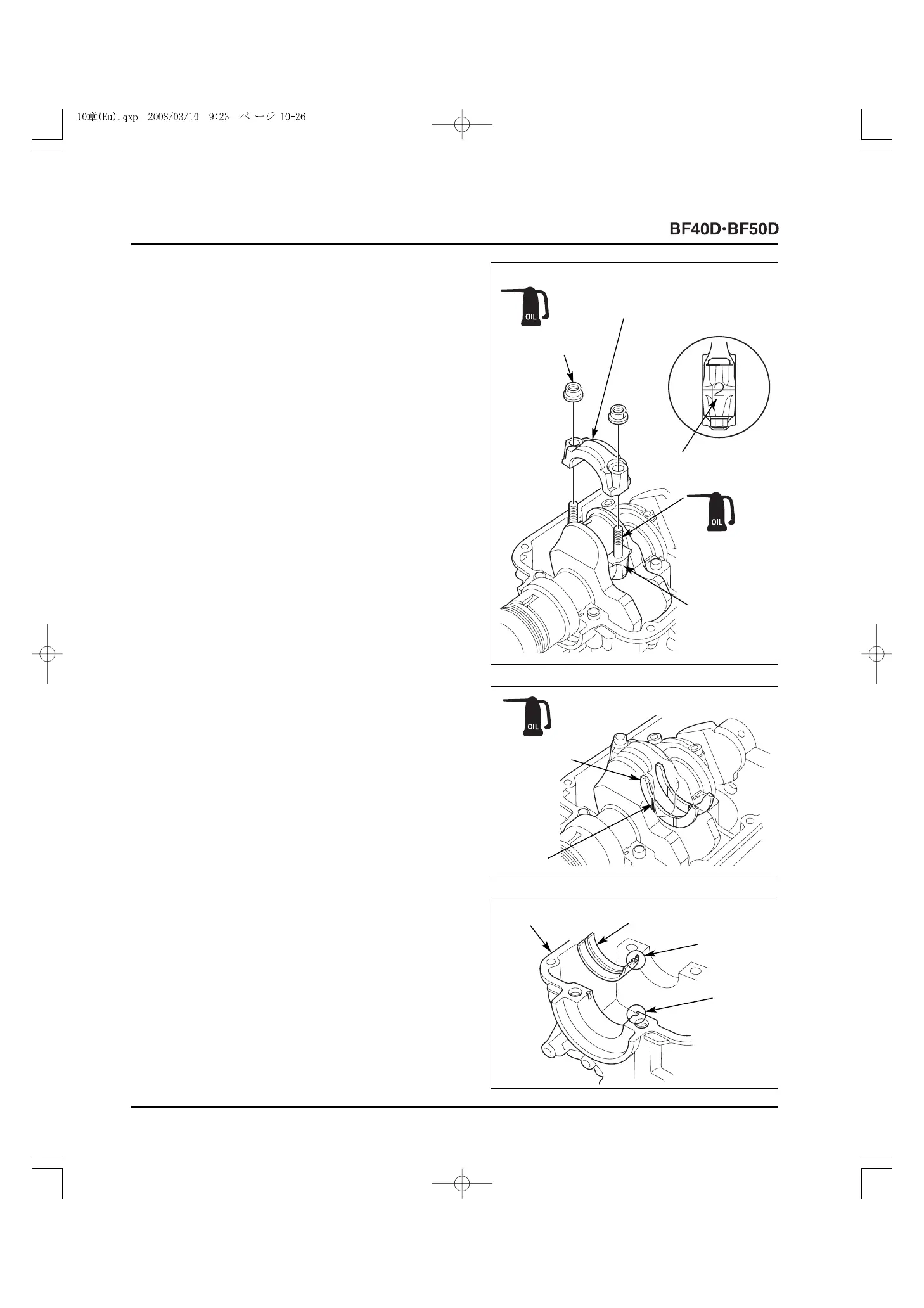 10章(Eu).qxp 2008/03/10 9:23 ページ 10-26

BF40D·BF50D

OIL

2

OIL

OIL