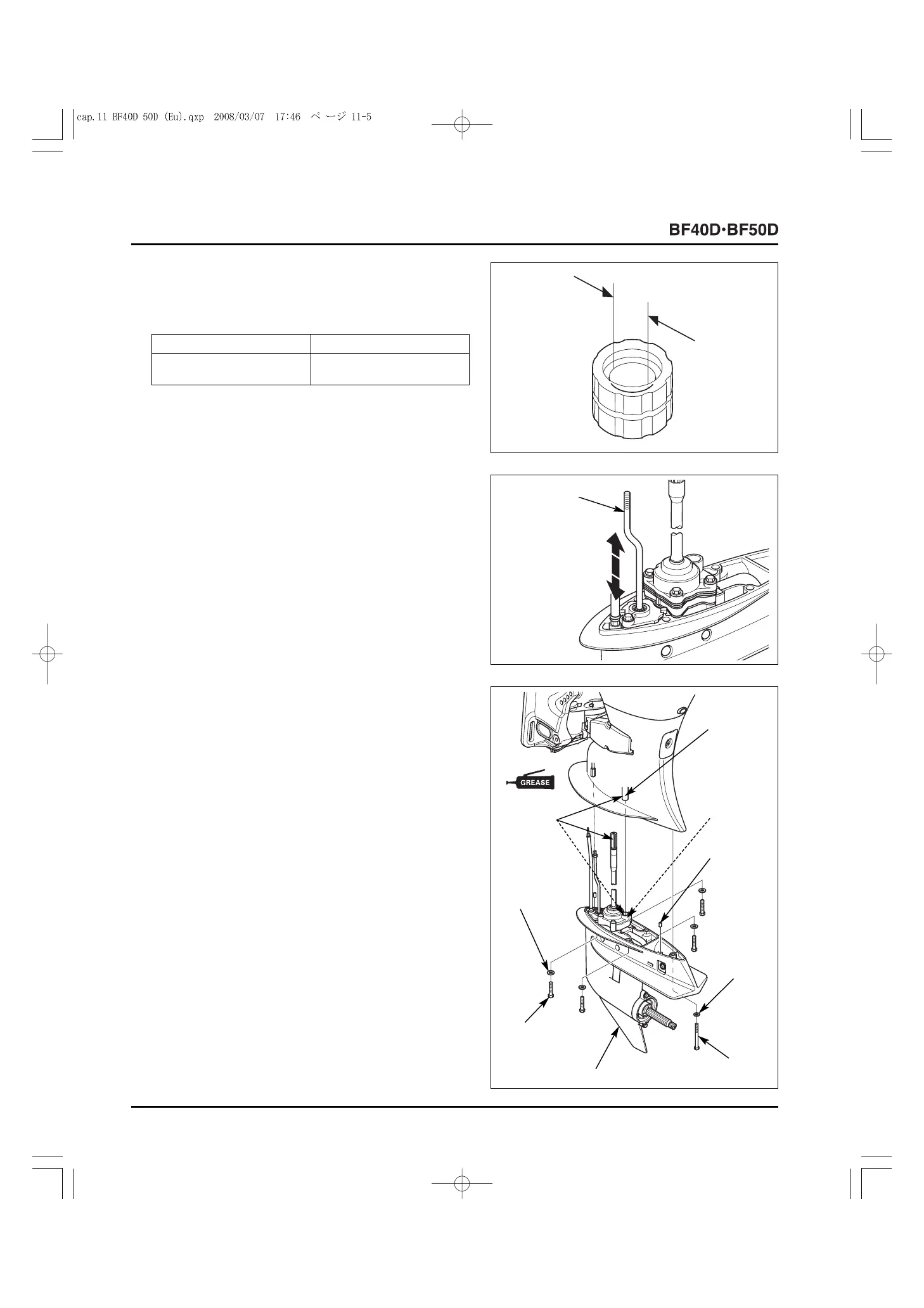 cap.11 BF40D 50D (Eu).qxp 2008/03/07 17:46 ページ 11-5

BF40D·BF50D

GREASE