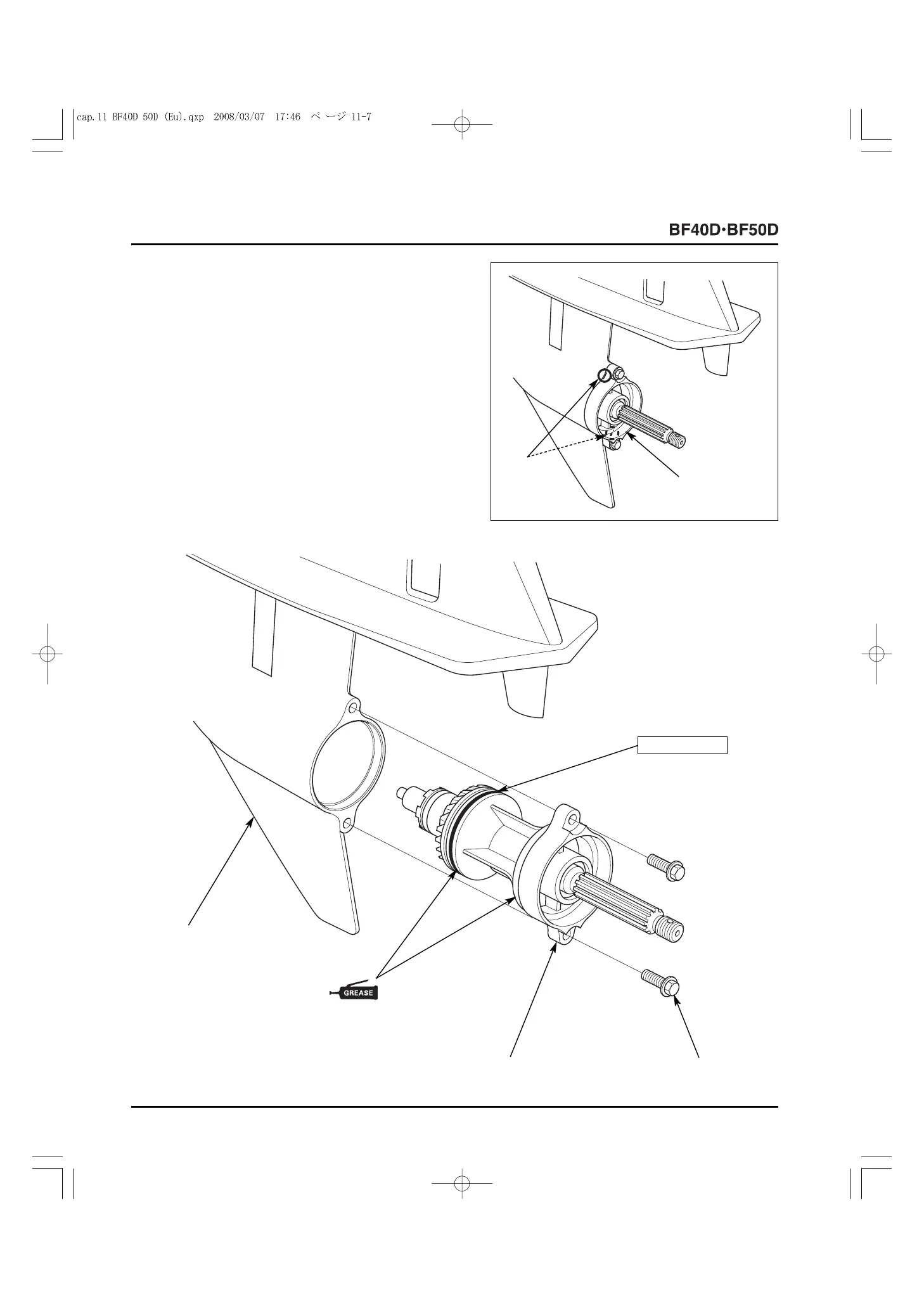 cap.11 BF40D 50D (Eu).qxp 2008/03/07 17:46 ページ 11-7

BF40D·BF50D

GREASE