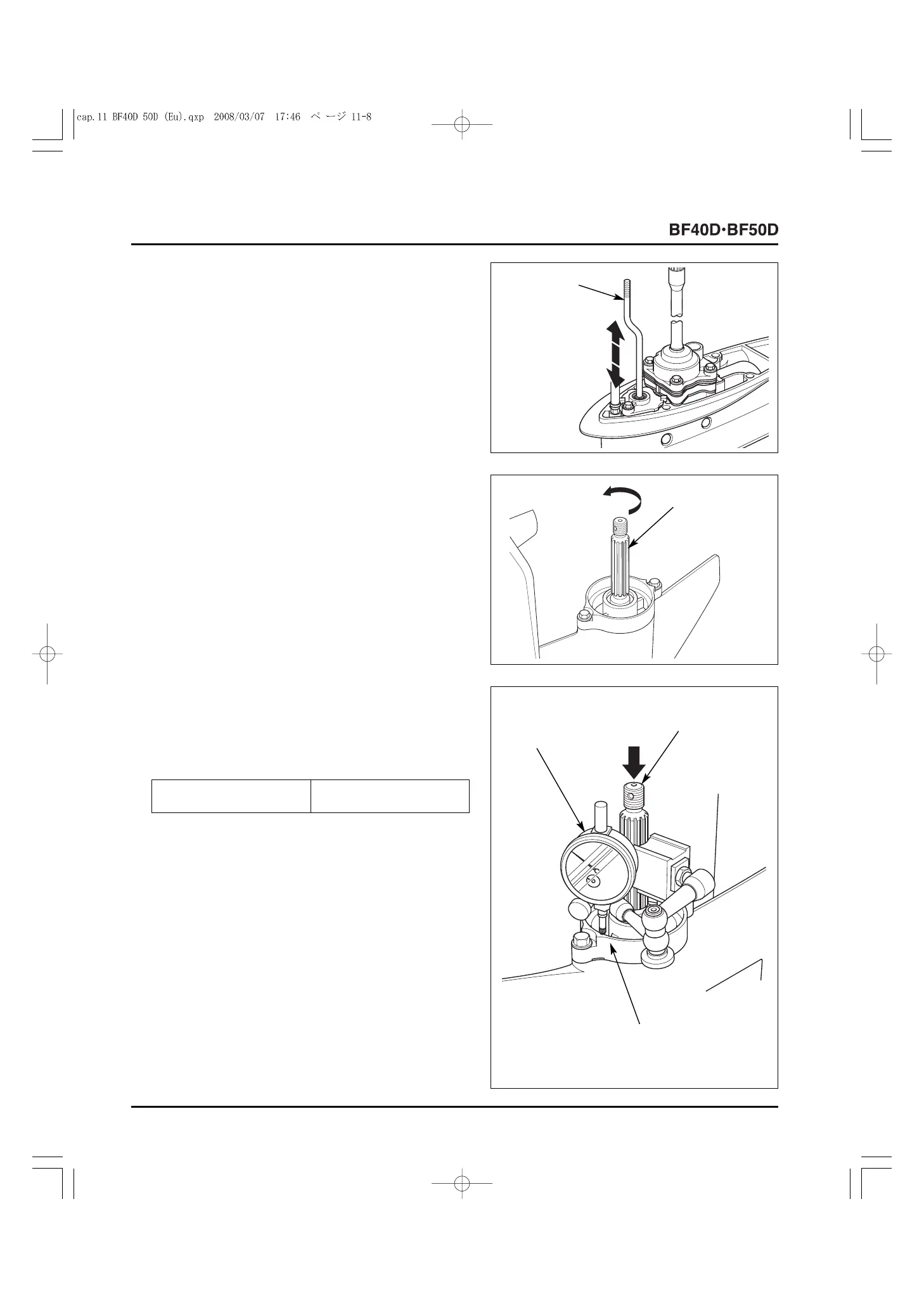 cap.11 BF40D 50D (Eu).qxp 2008/03/07 17:46 ページ 11-8

BF40D·BF50D