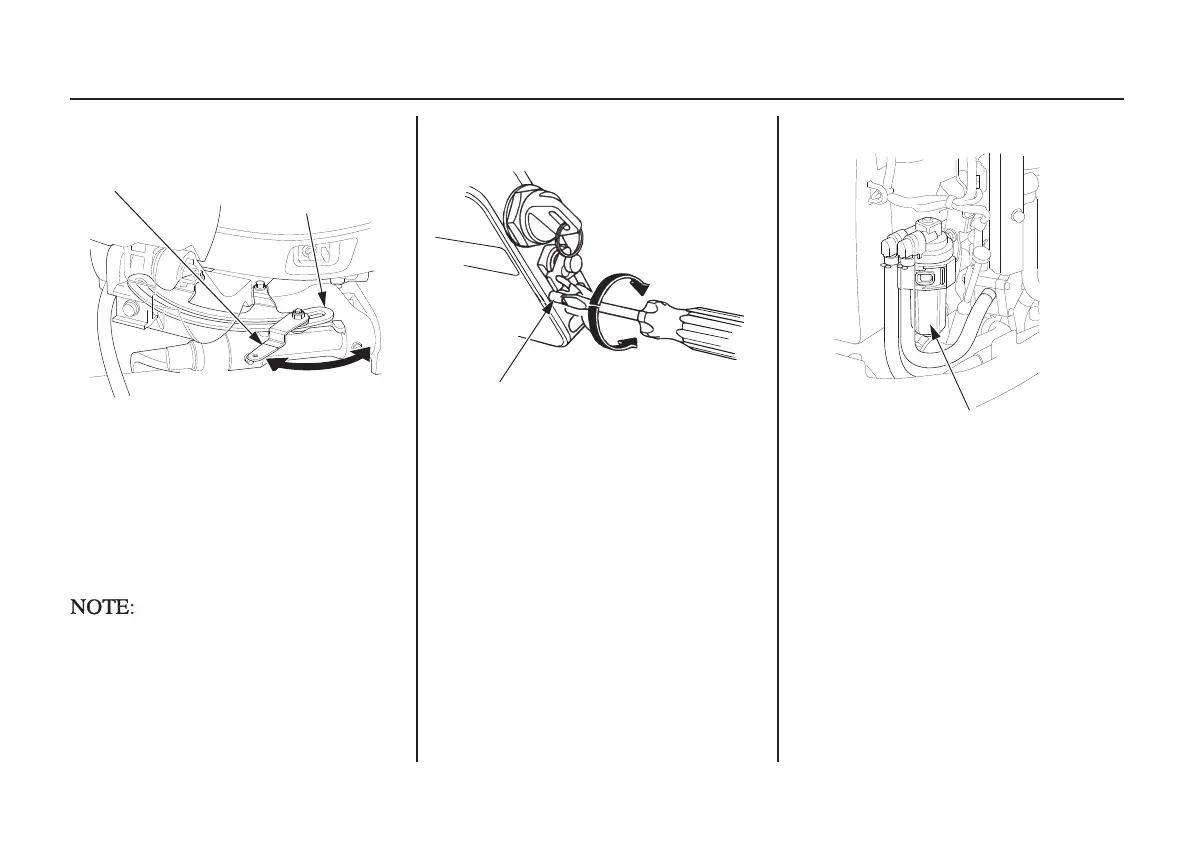 NOTE: