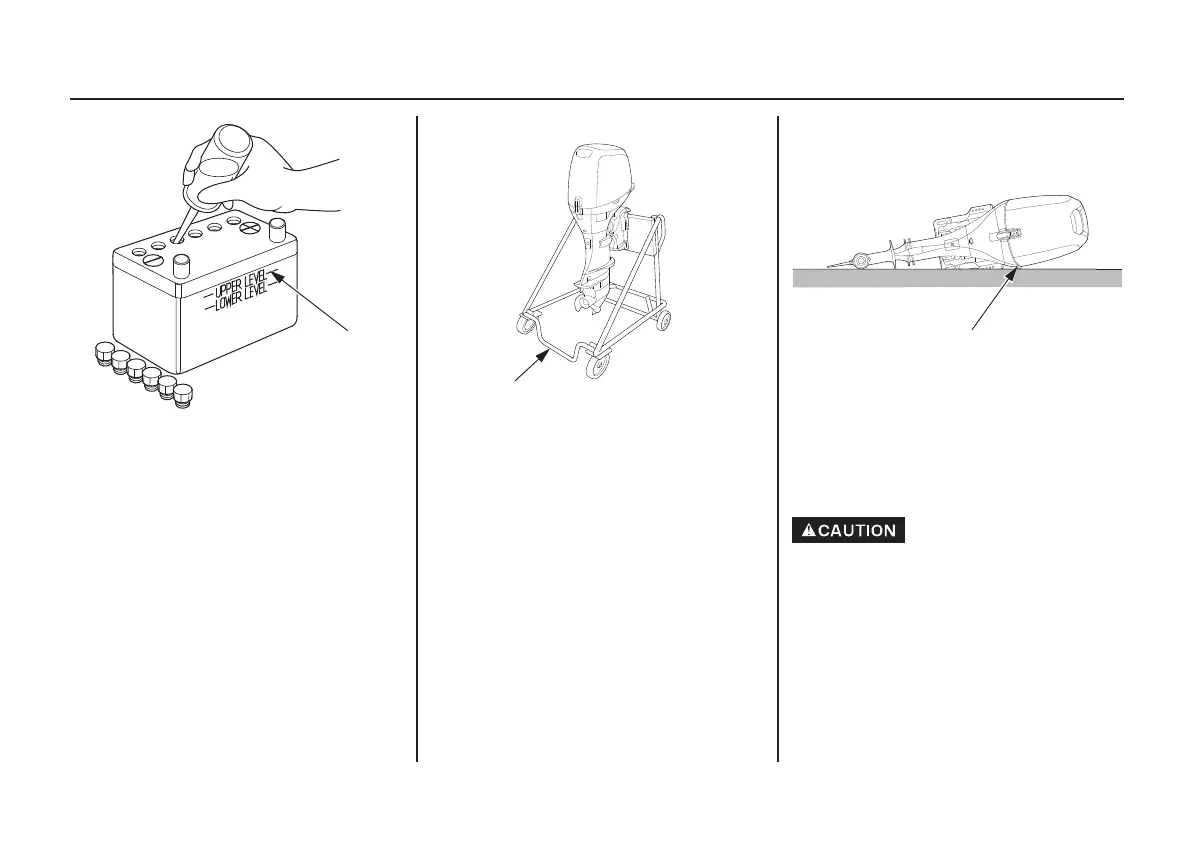 UPPER LEVEL
LOWER LEVEL

CAUTION