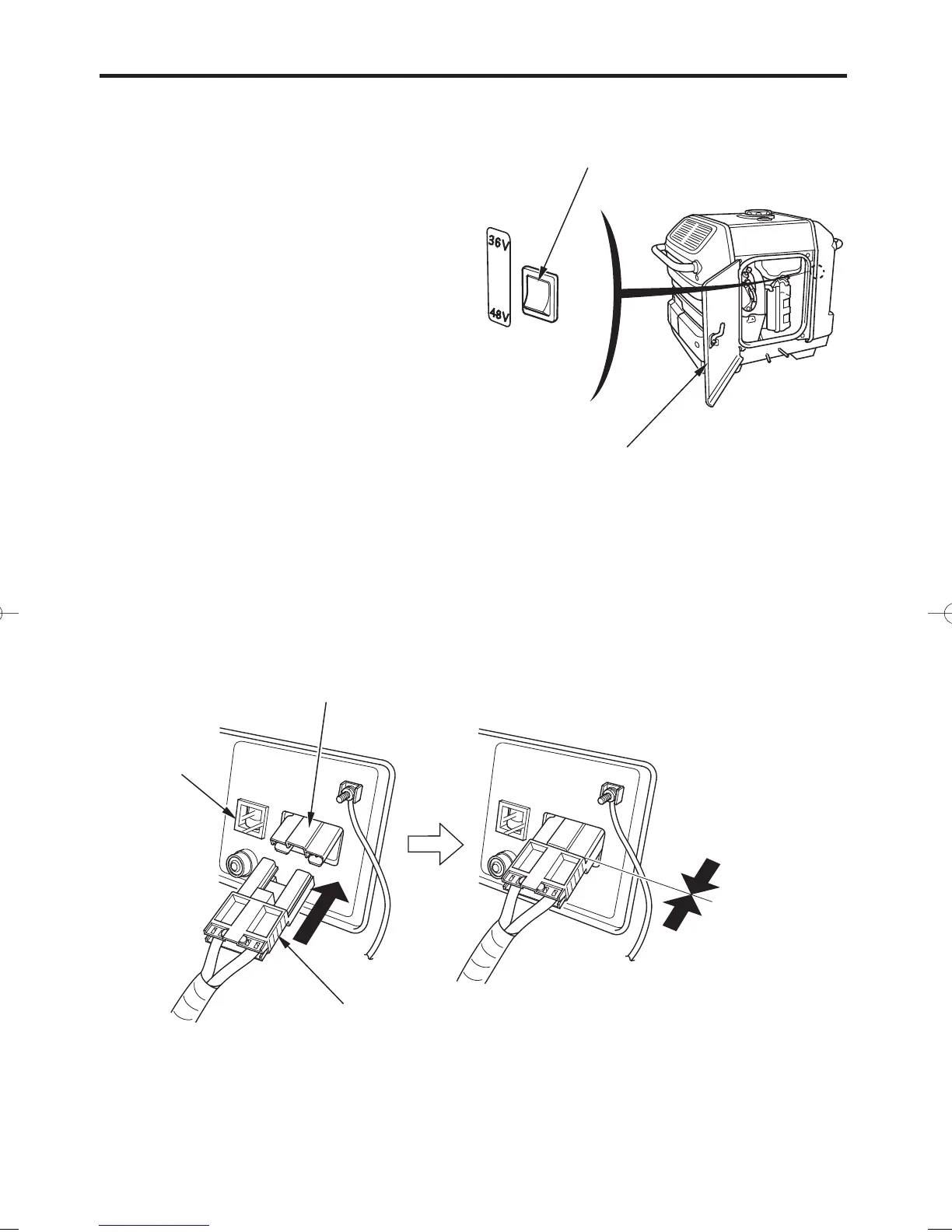 36V
48V