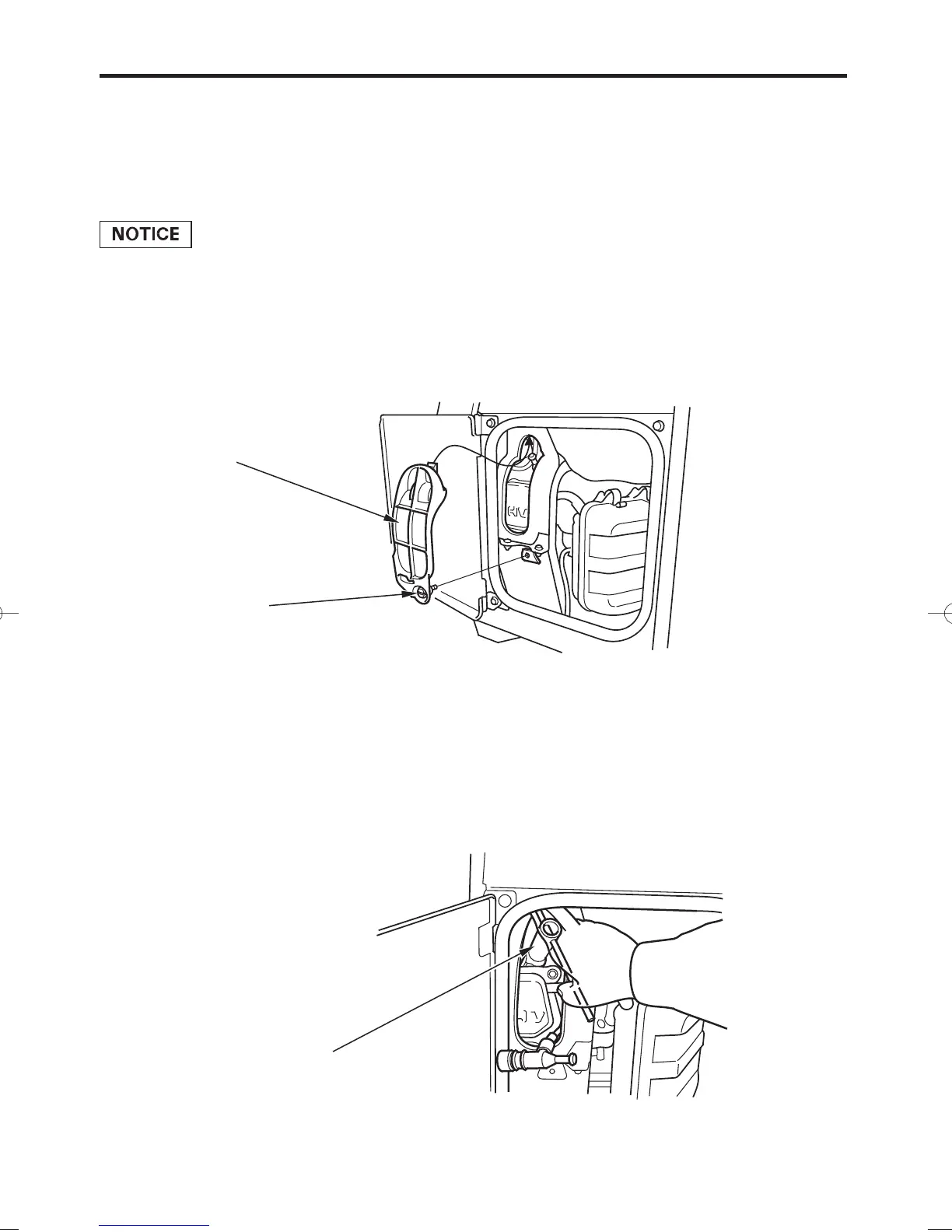 NOTICE