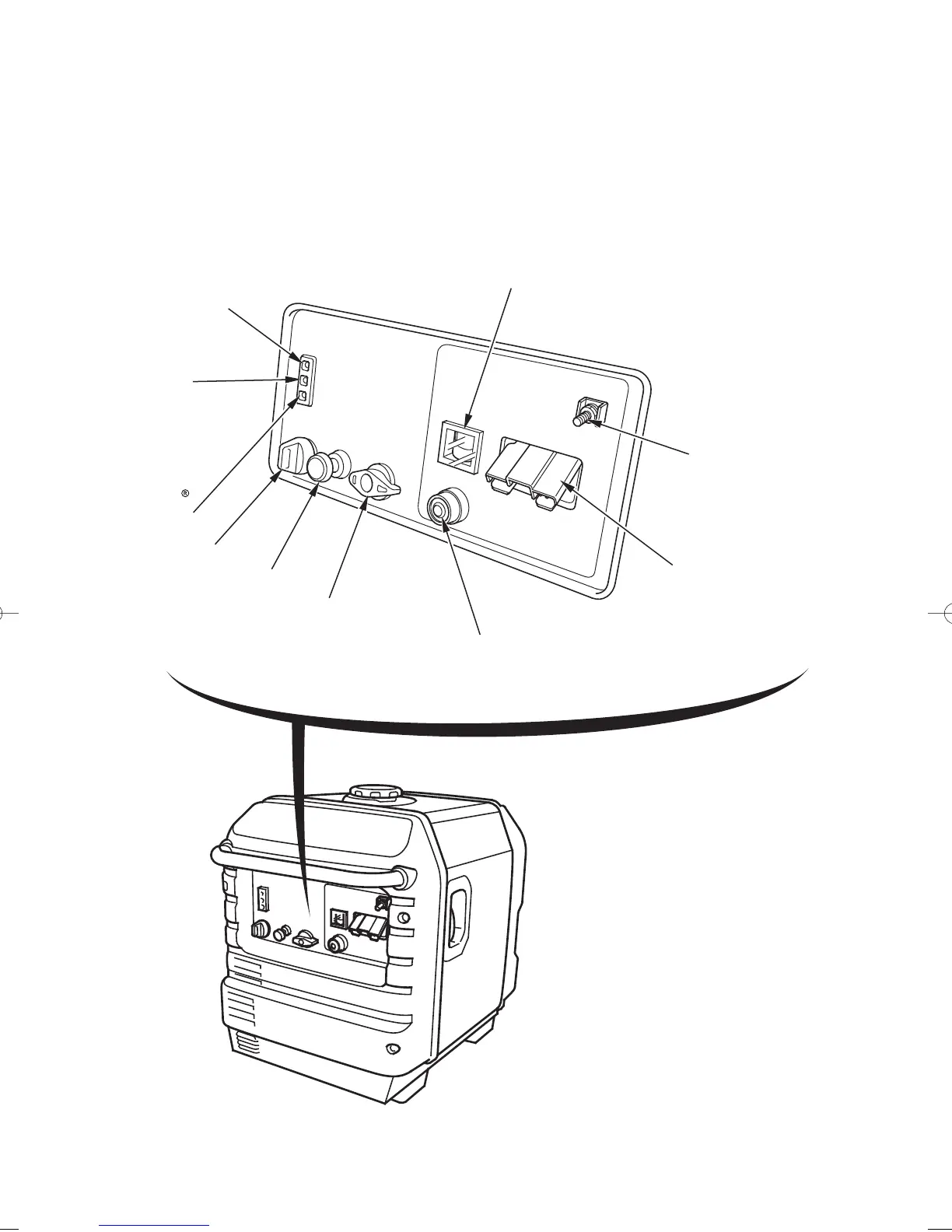 ®