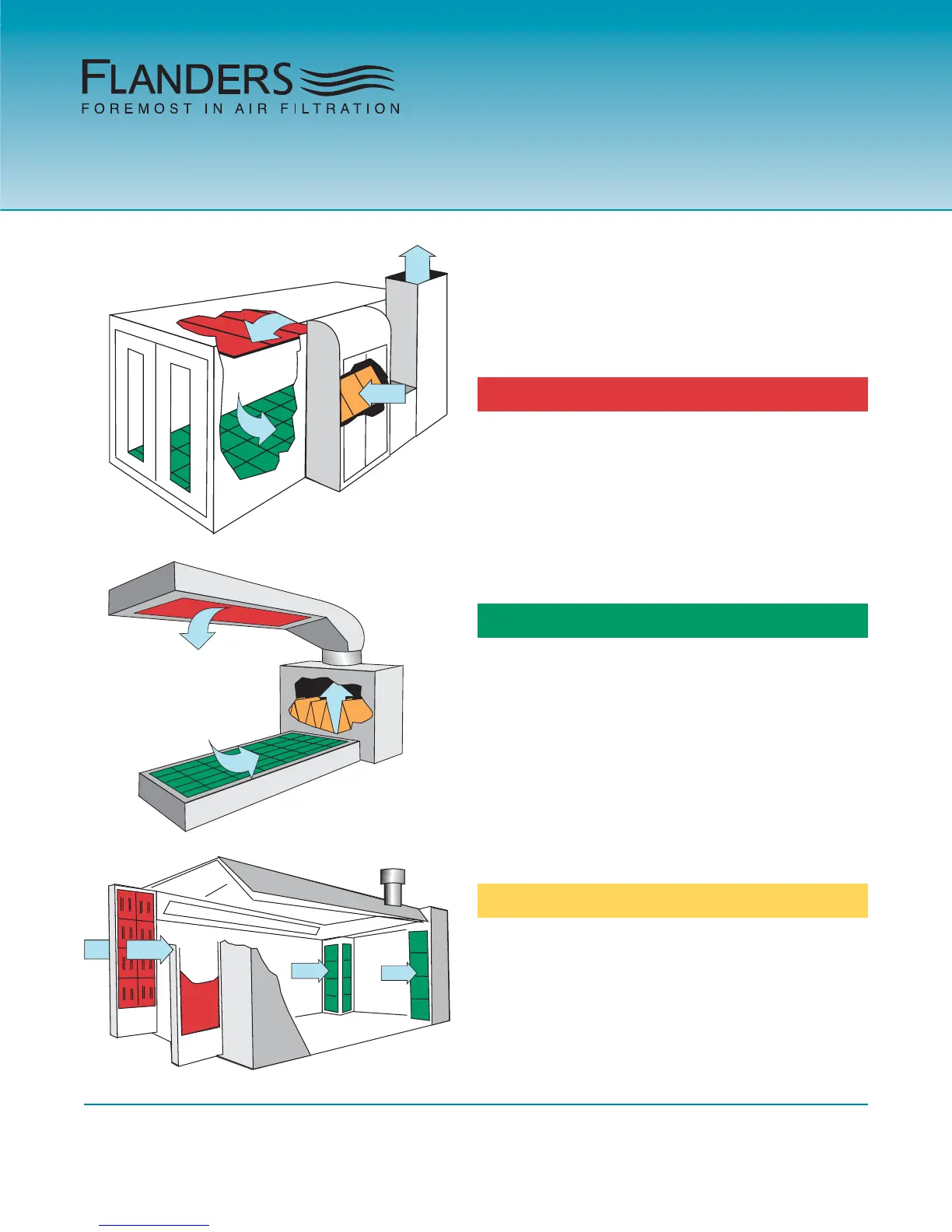 FLANDERS
FOREMOST IN AIR FILTRATION