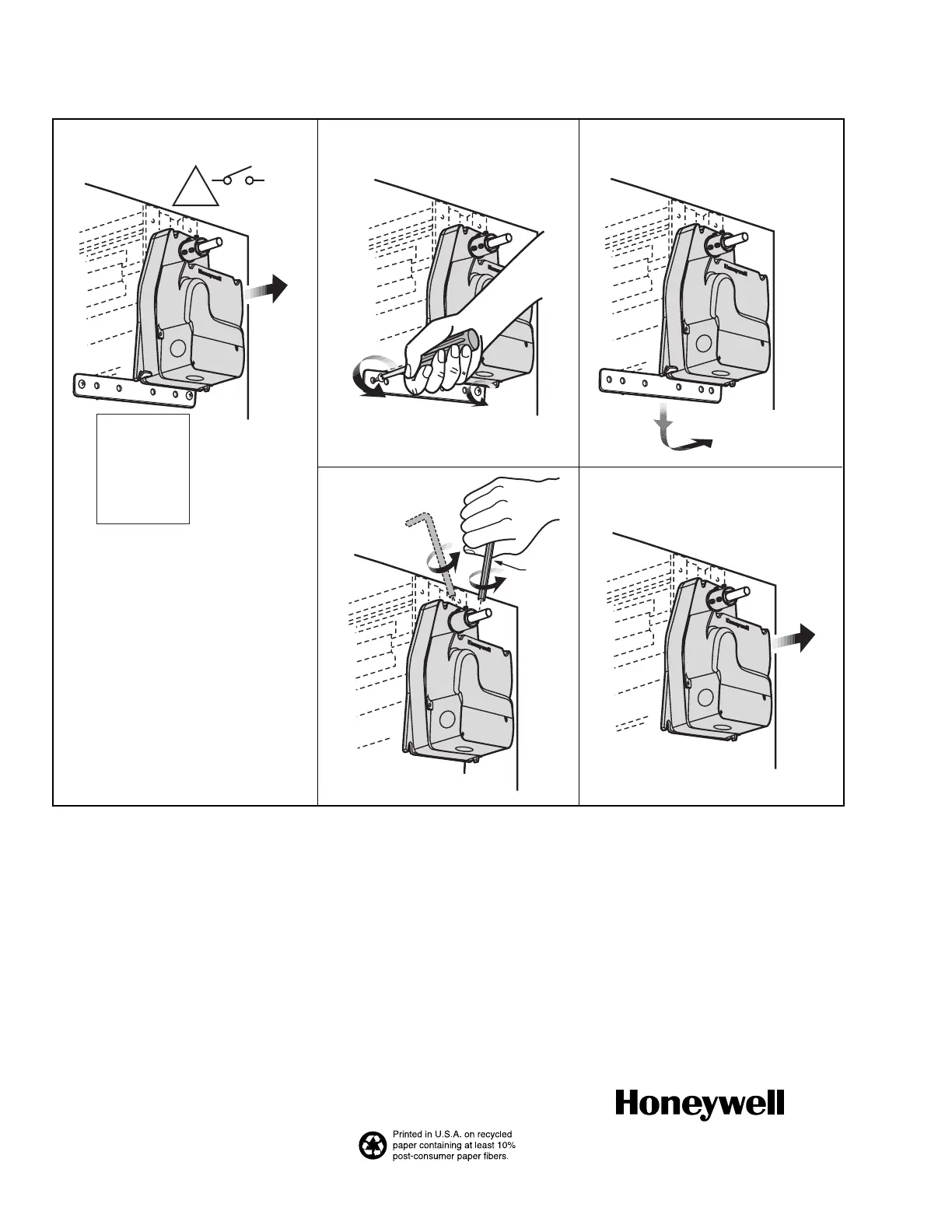 Honeywell

Honeywell

Honeywell

Honeywell

Honeywell

Printed in U.S.A. on recycled paper containing at least 10% post-consumer paper fibers.