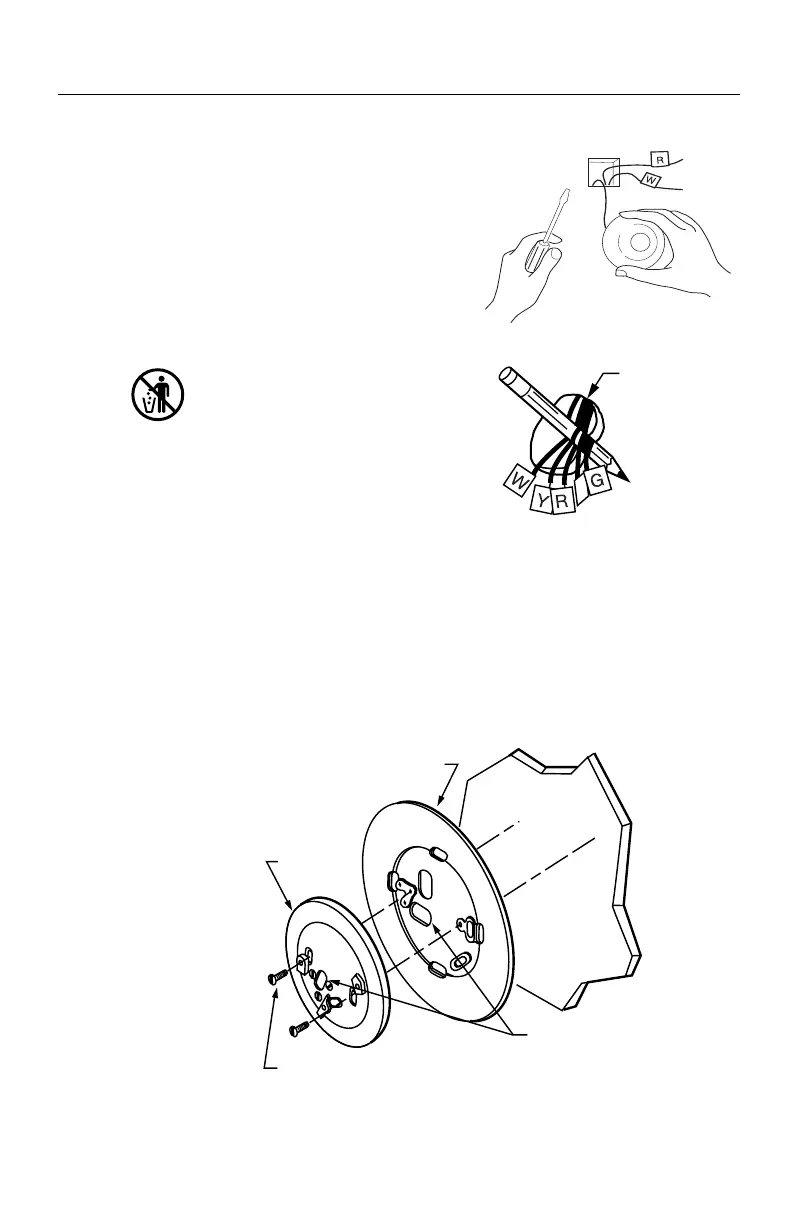 R

W

W Y R G