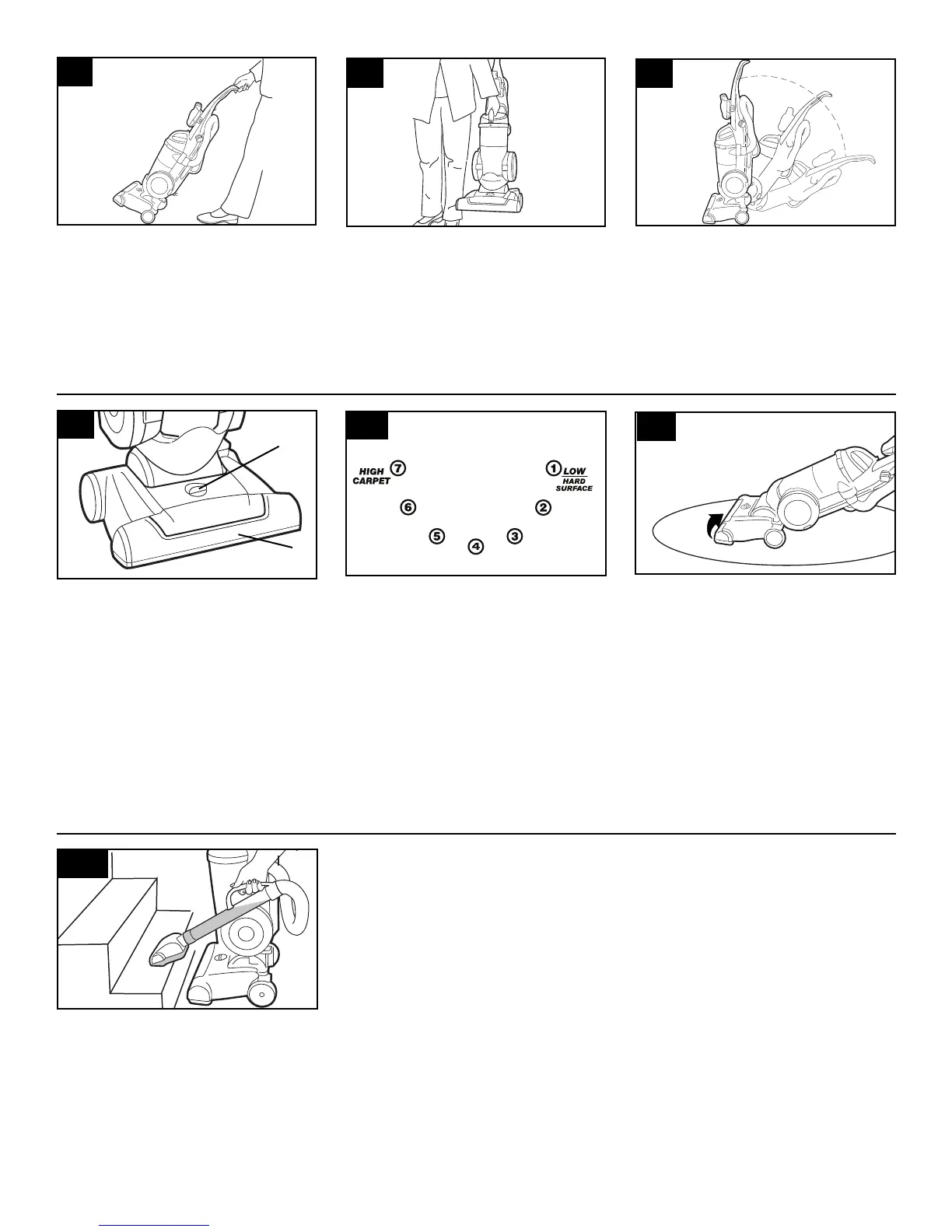 HIGH CARPET 7

1 LOW HARD SURFACE

6

2

5

4

3