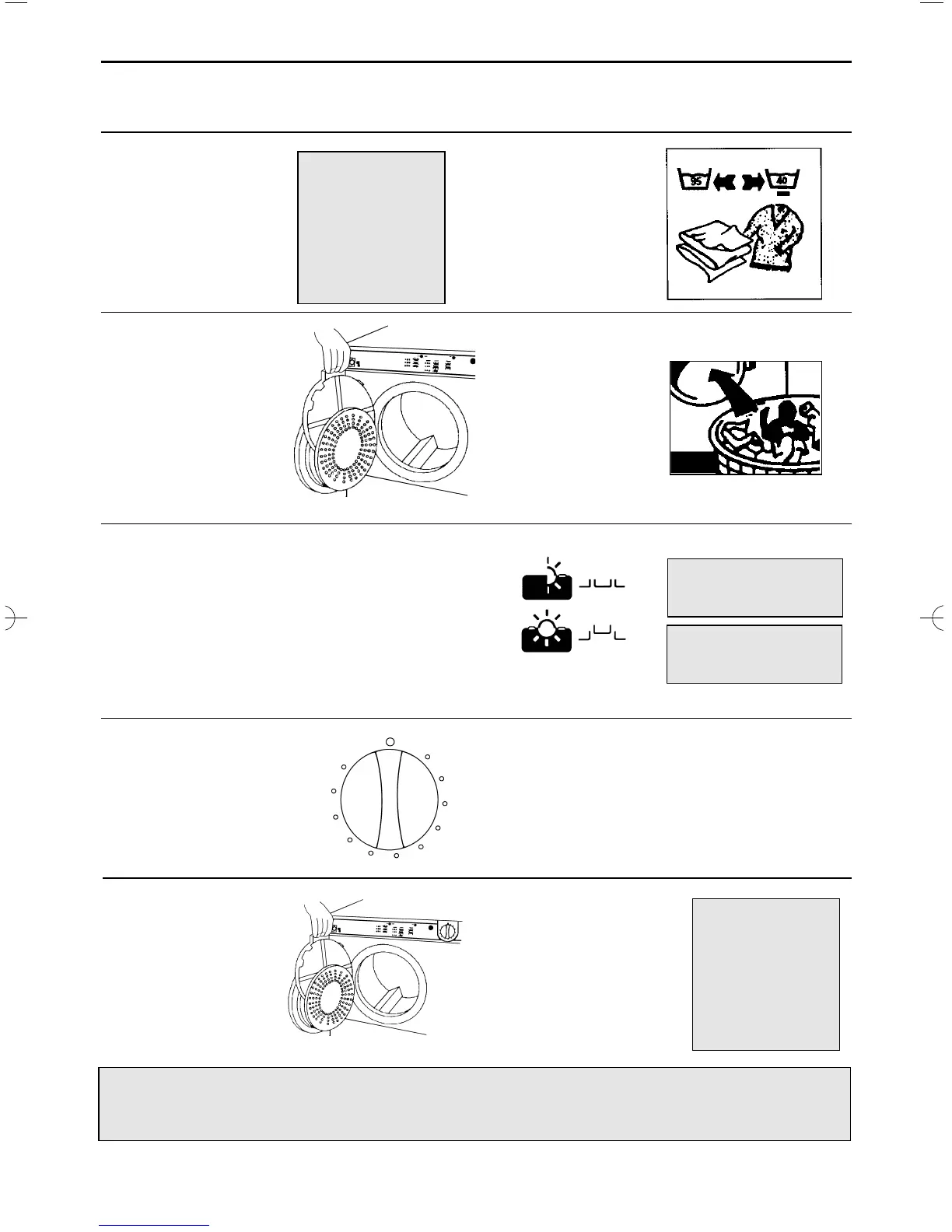 95

40