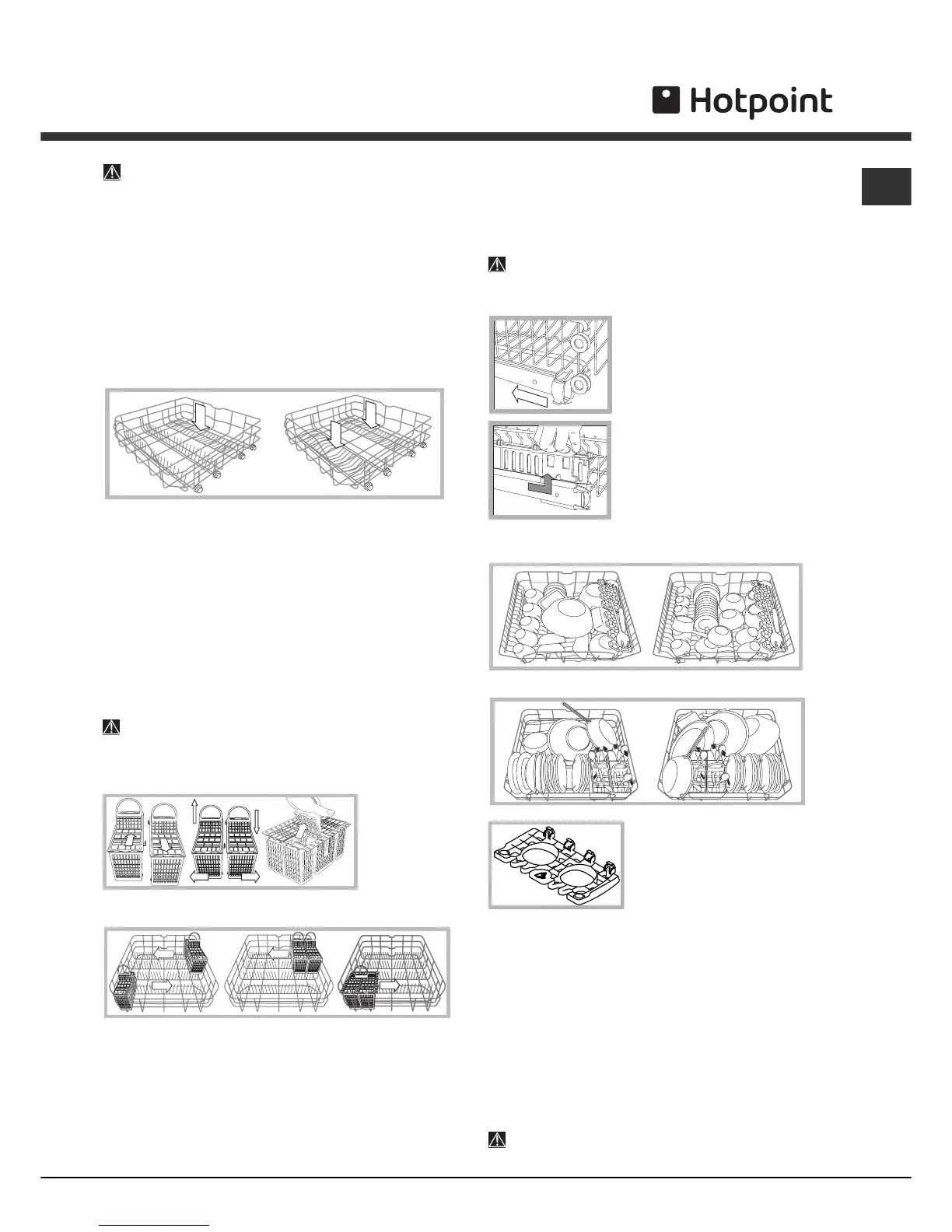 Hotpoint