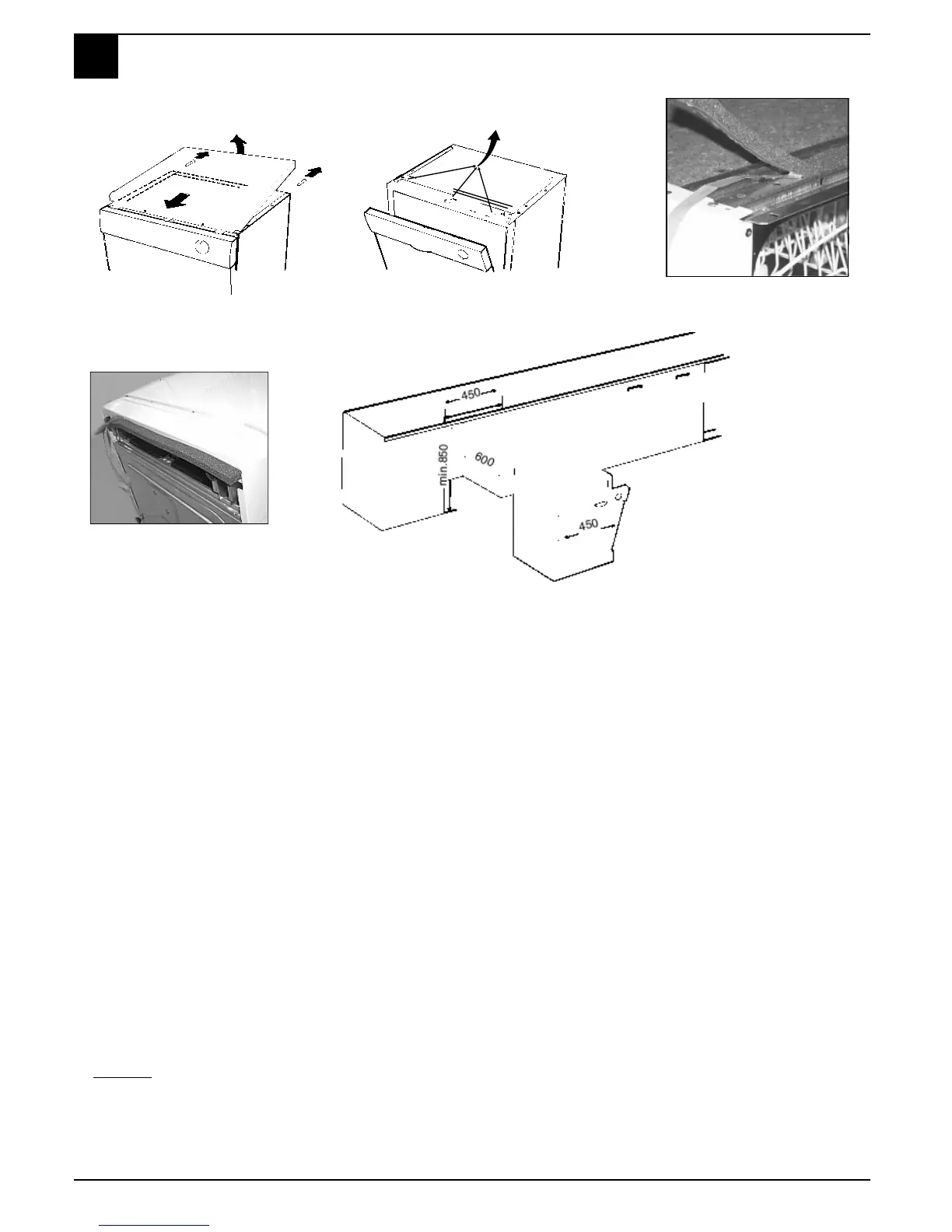 450

min.850

600

450