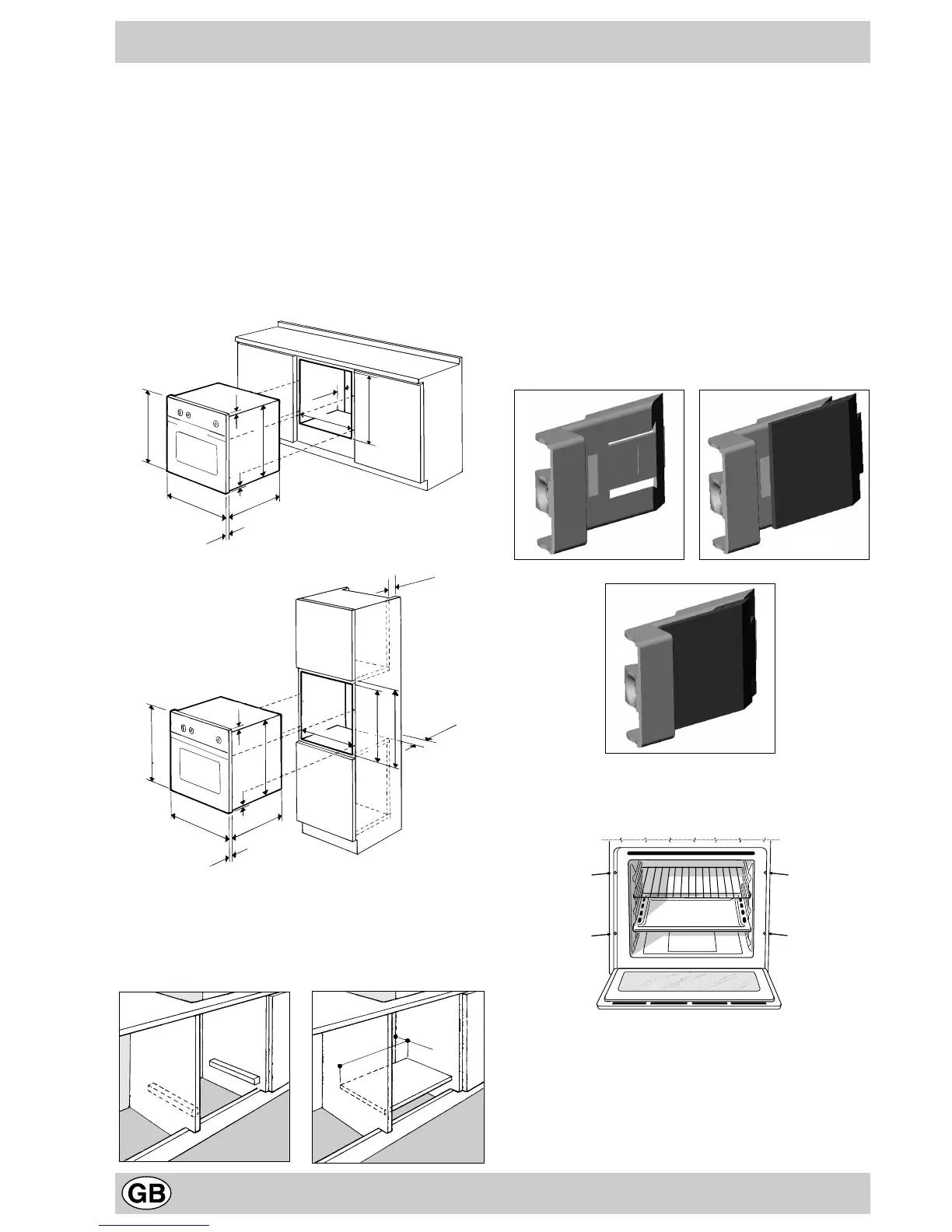 GB