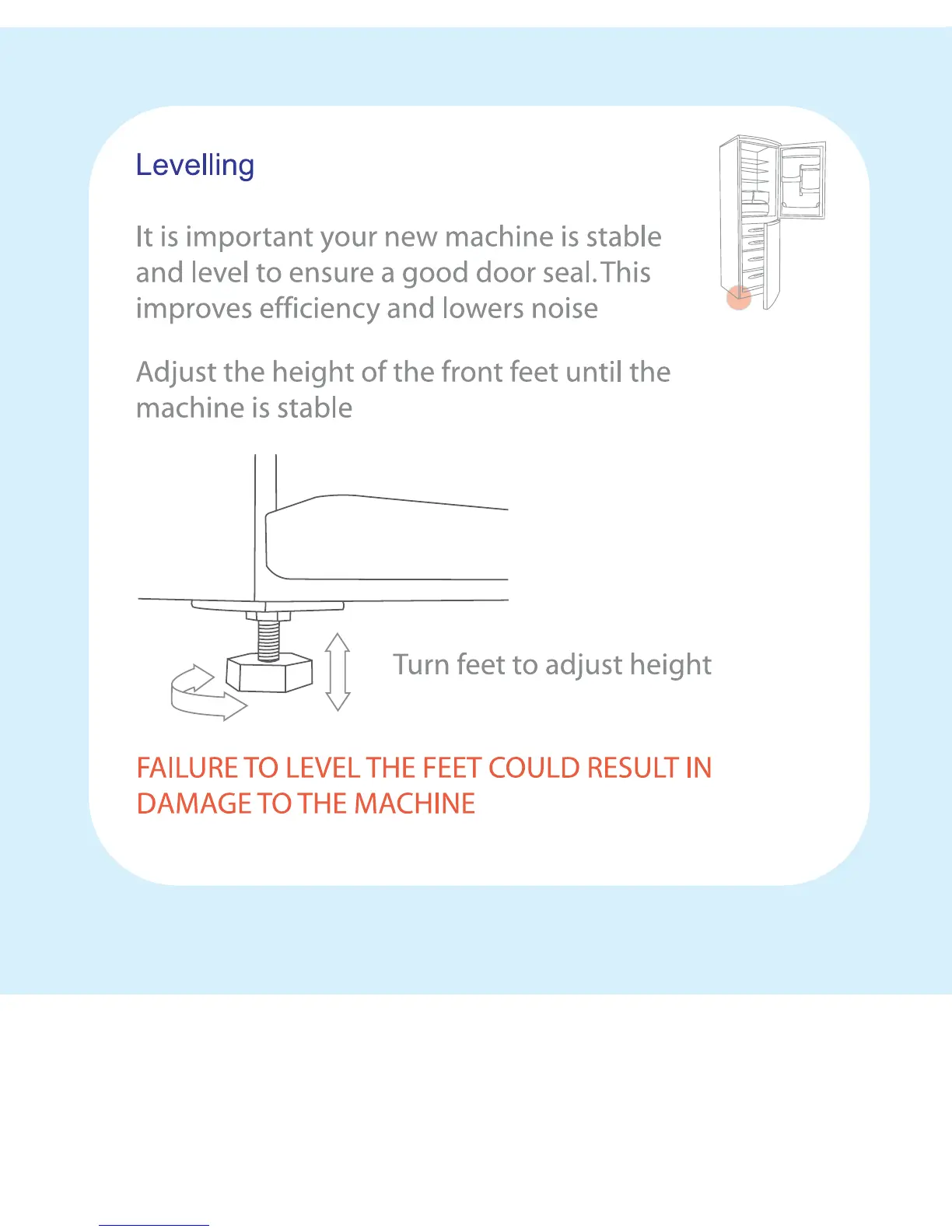 Levelling

It is important your new machine is stable and level to ensure a good door seal. This improves efficiency and lowers noise

Adjust the height of the front feet until the machine is stable

Turn feet to adjust height

FAILURE TO LEVEL THE FEET COULD RESULT IN DAMAGE TO THE MACHINE