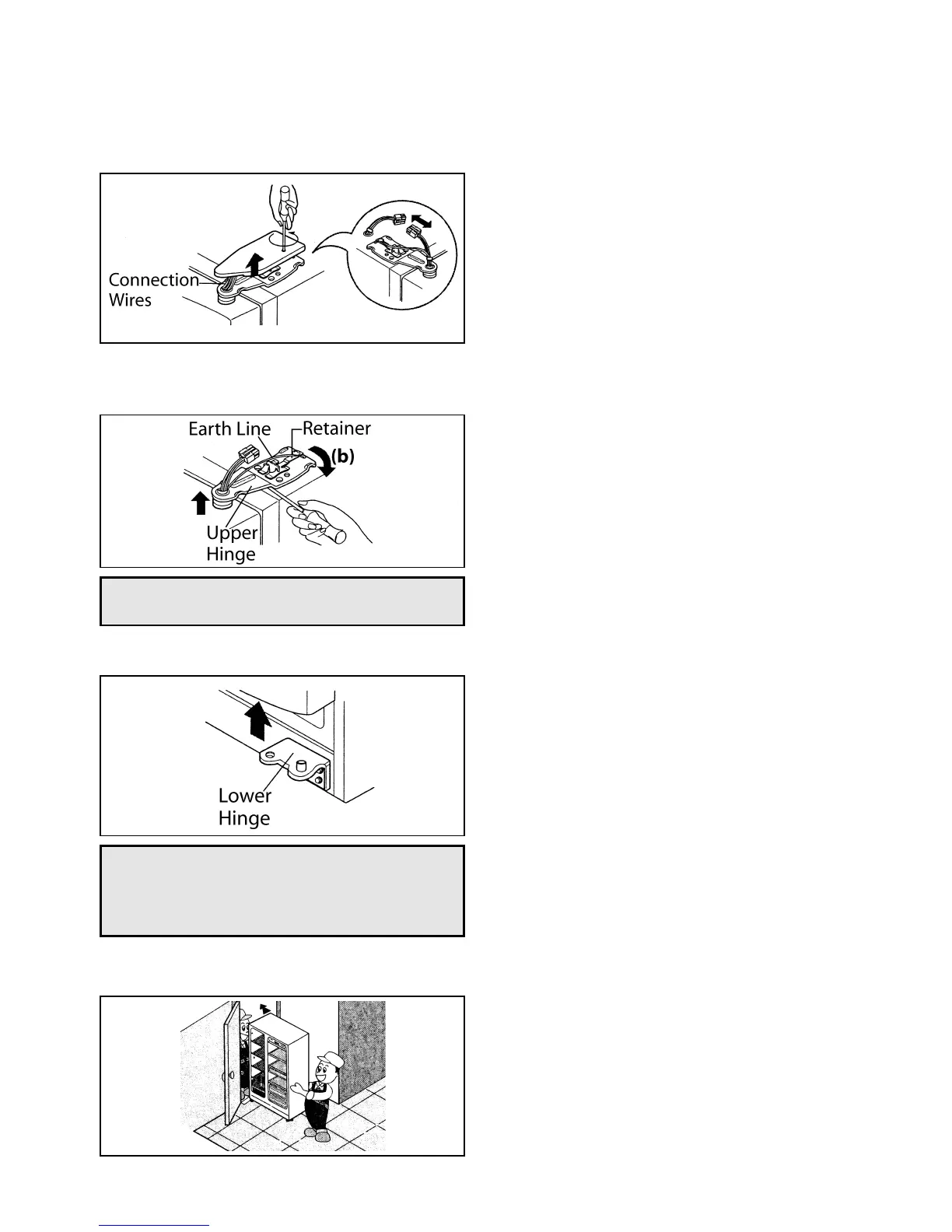 Connection Wires

Earth Line
Retainer
(b)
Upper Hinge

Lower Hinge