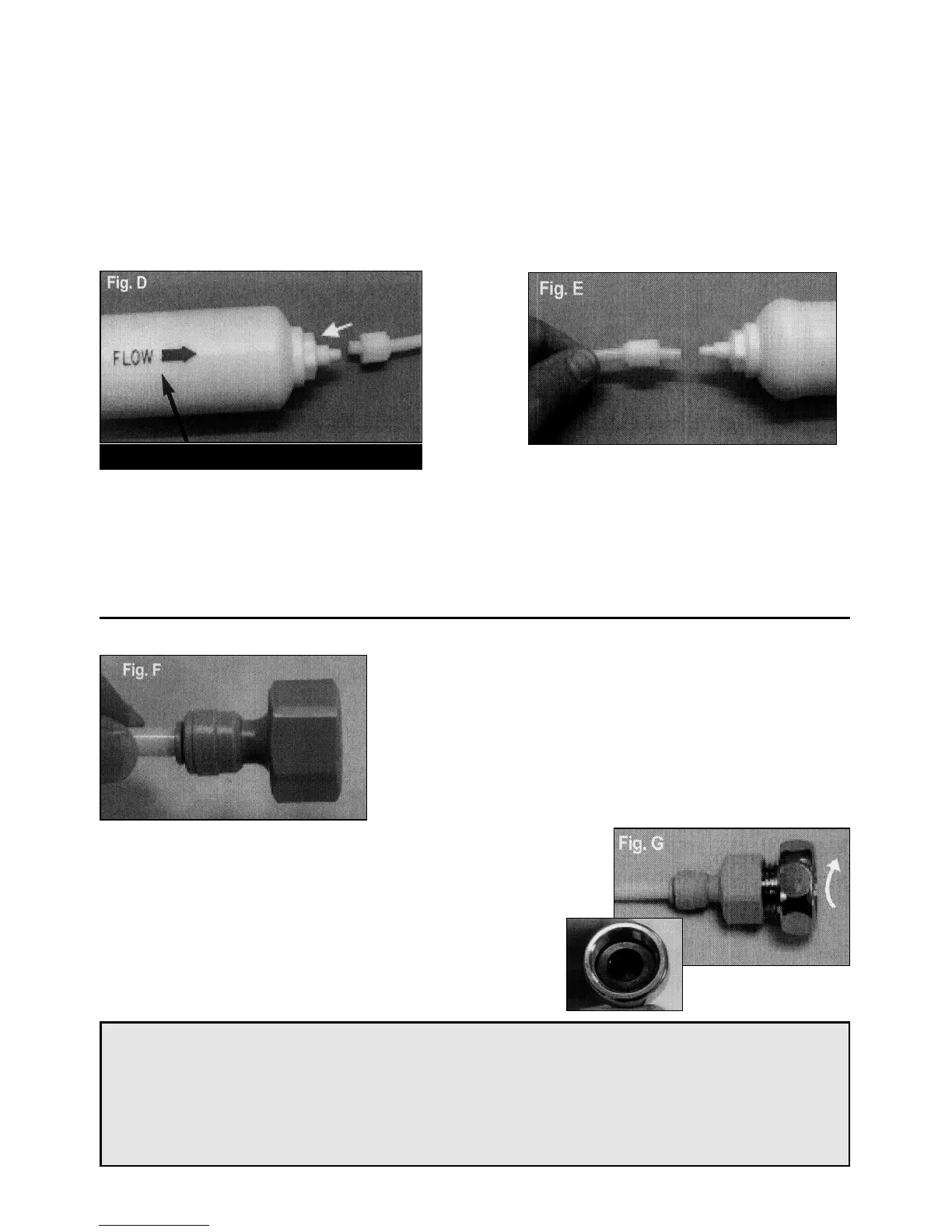 Fig. D

FLOW

Fig. E

Fig. F

Fig. G