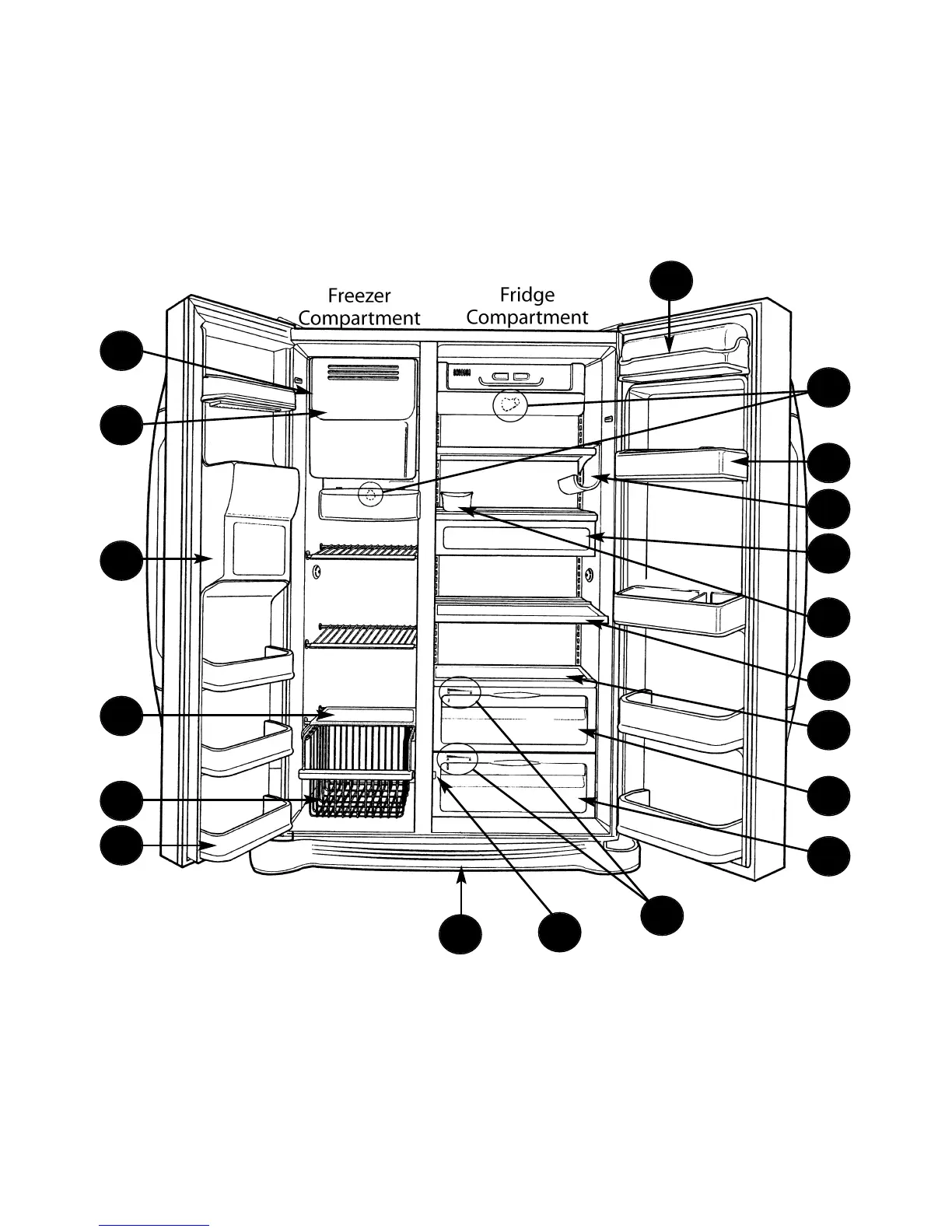 Freezer Compartment

Fridge Compartment