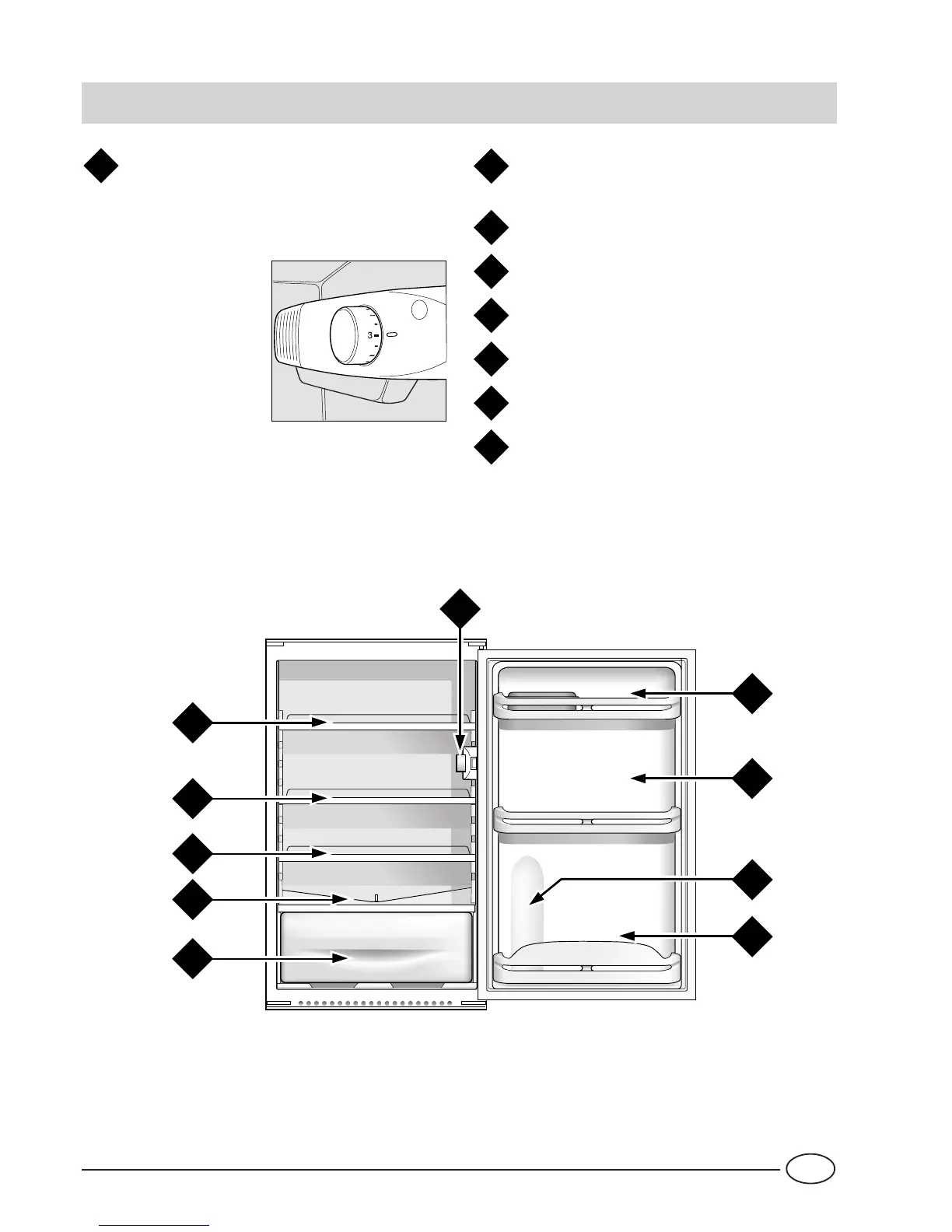 3