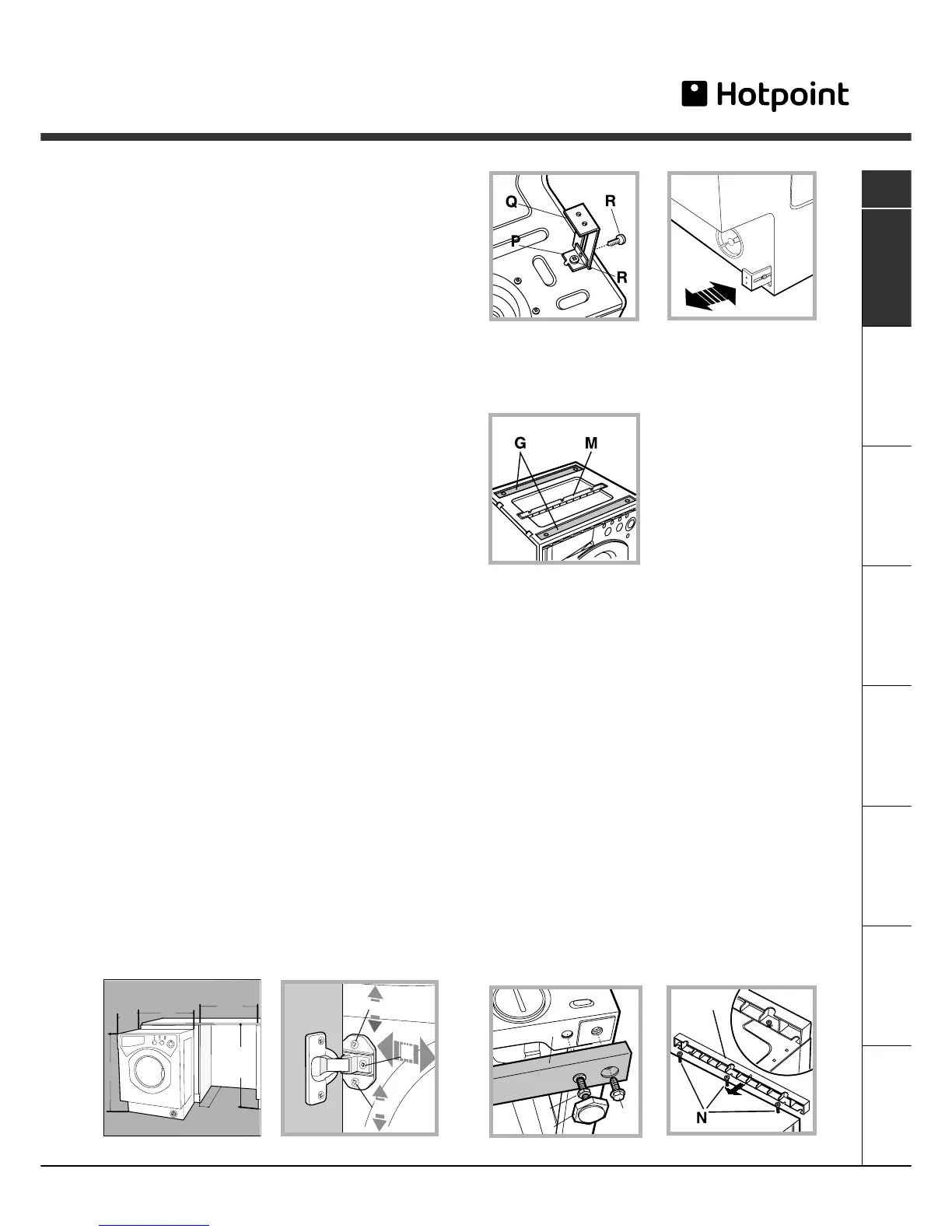 Hotpoint

Q
R
P
R

G
M

N