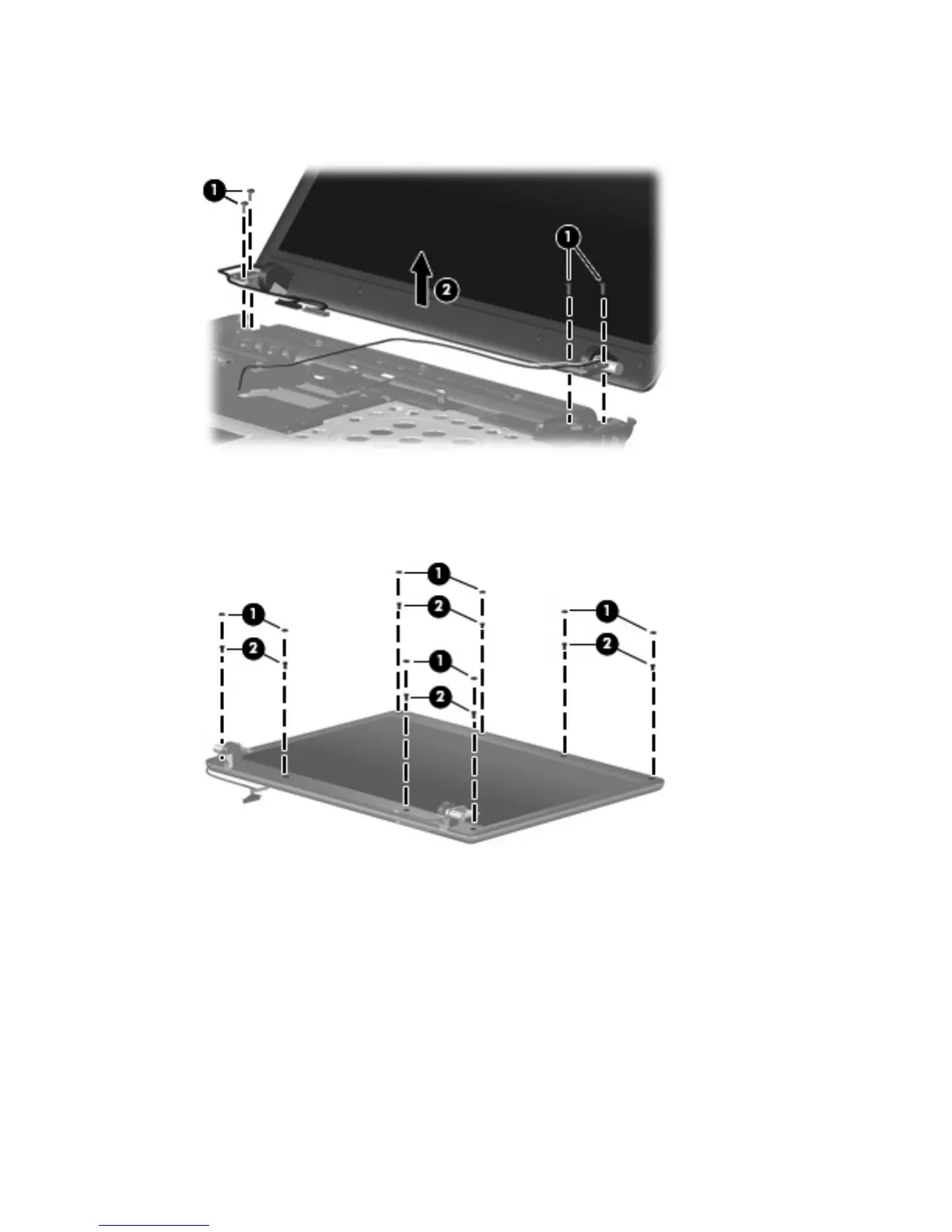 1
1
2

1
2
1
2
1
2
1
2