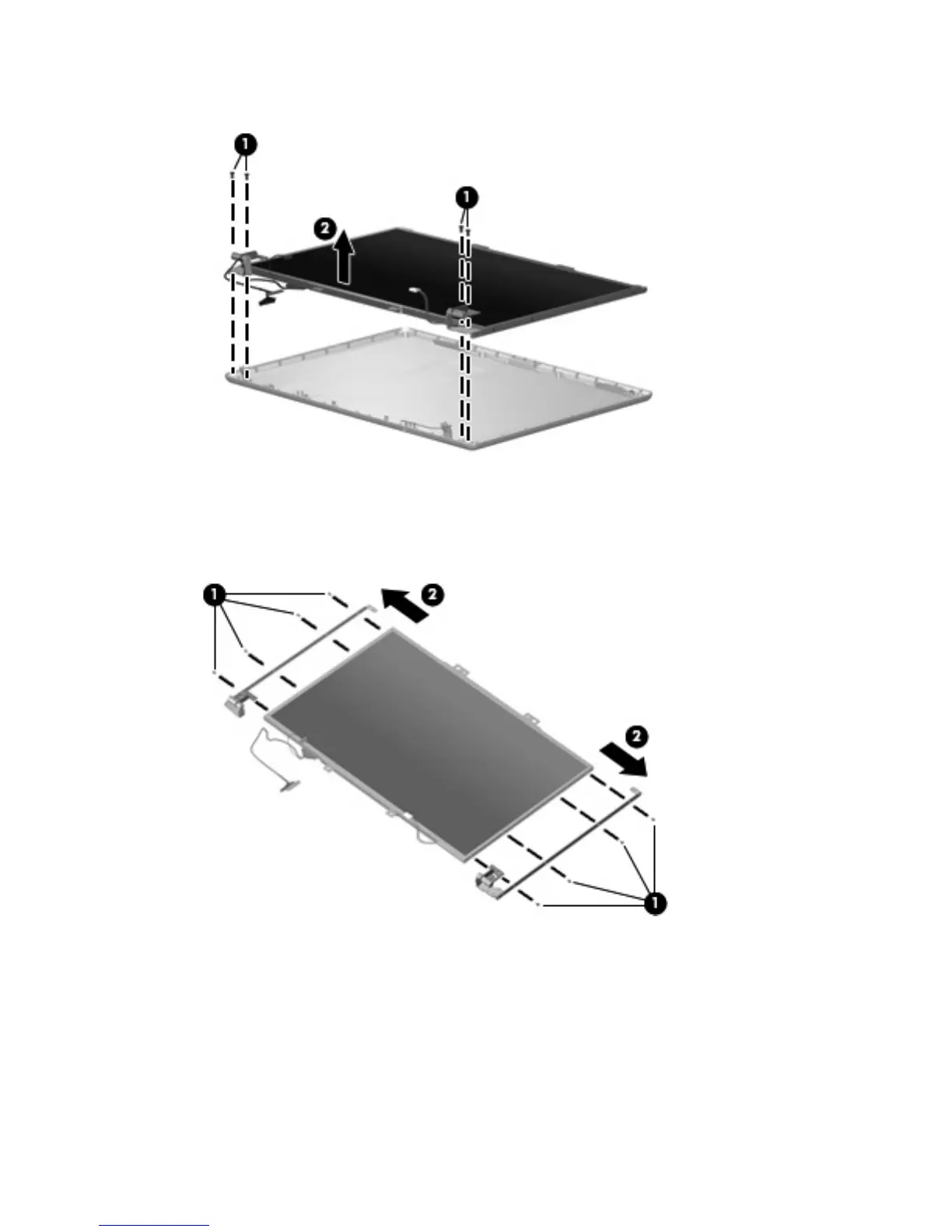 1
1
2

1
2
2
1