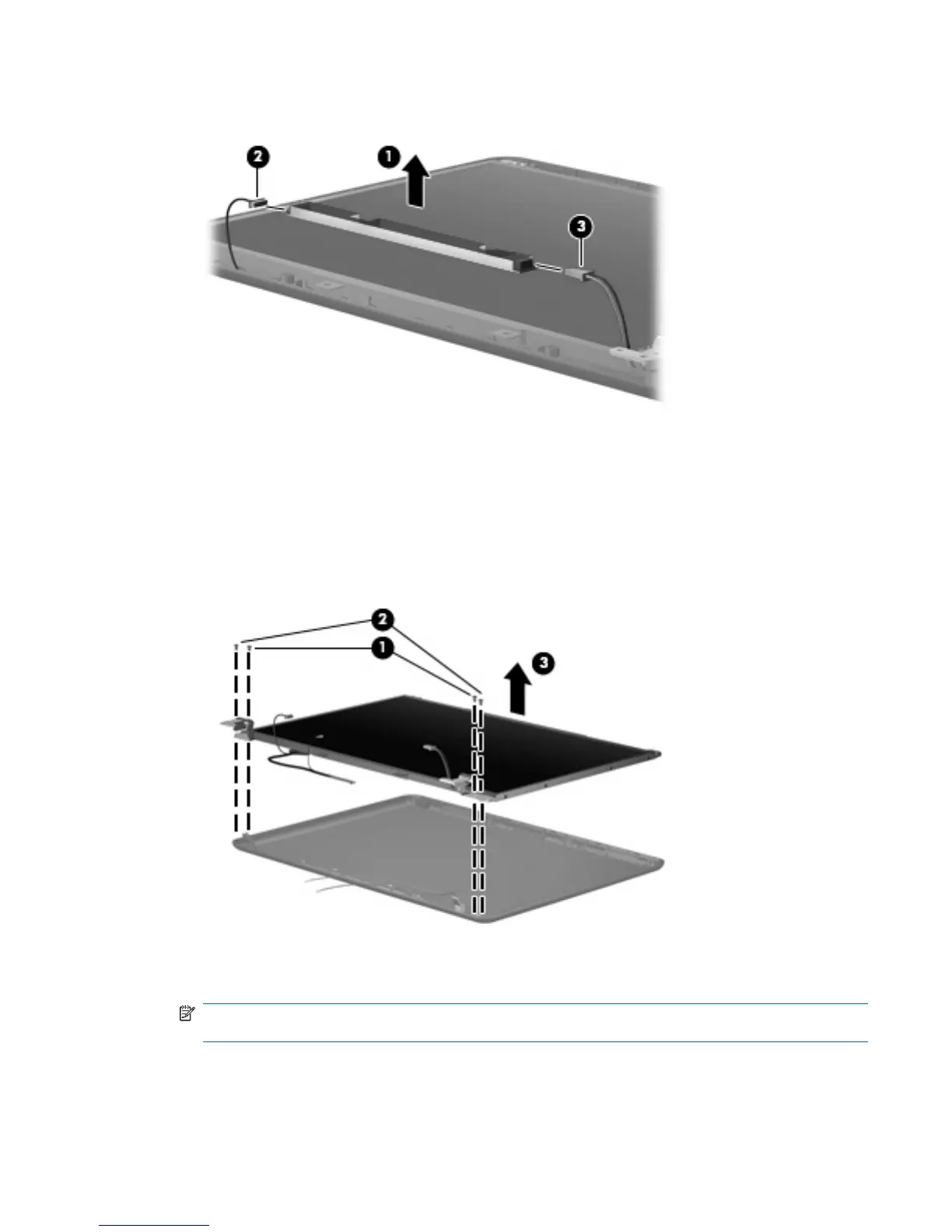 2

1

3

2

1

3