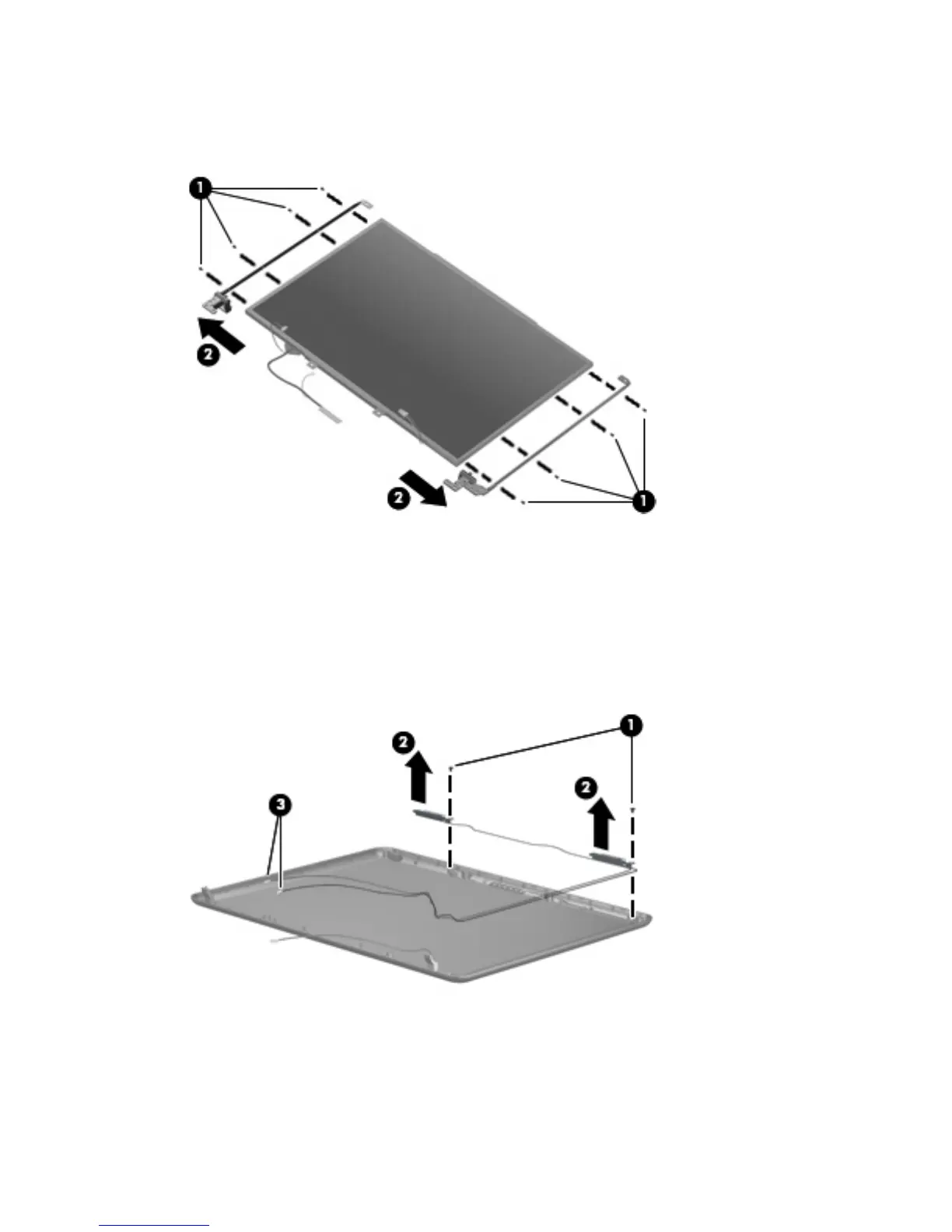 1
2
2
1

1
2
2
3