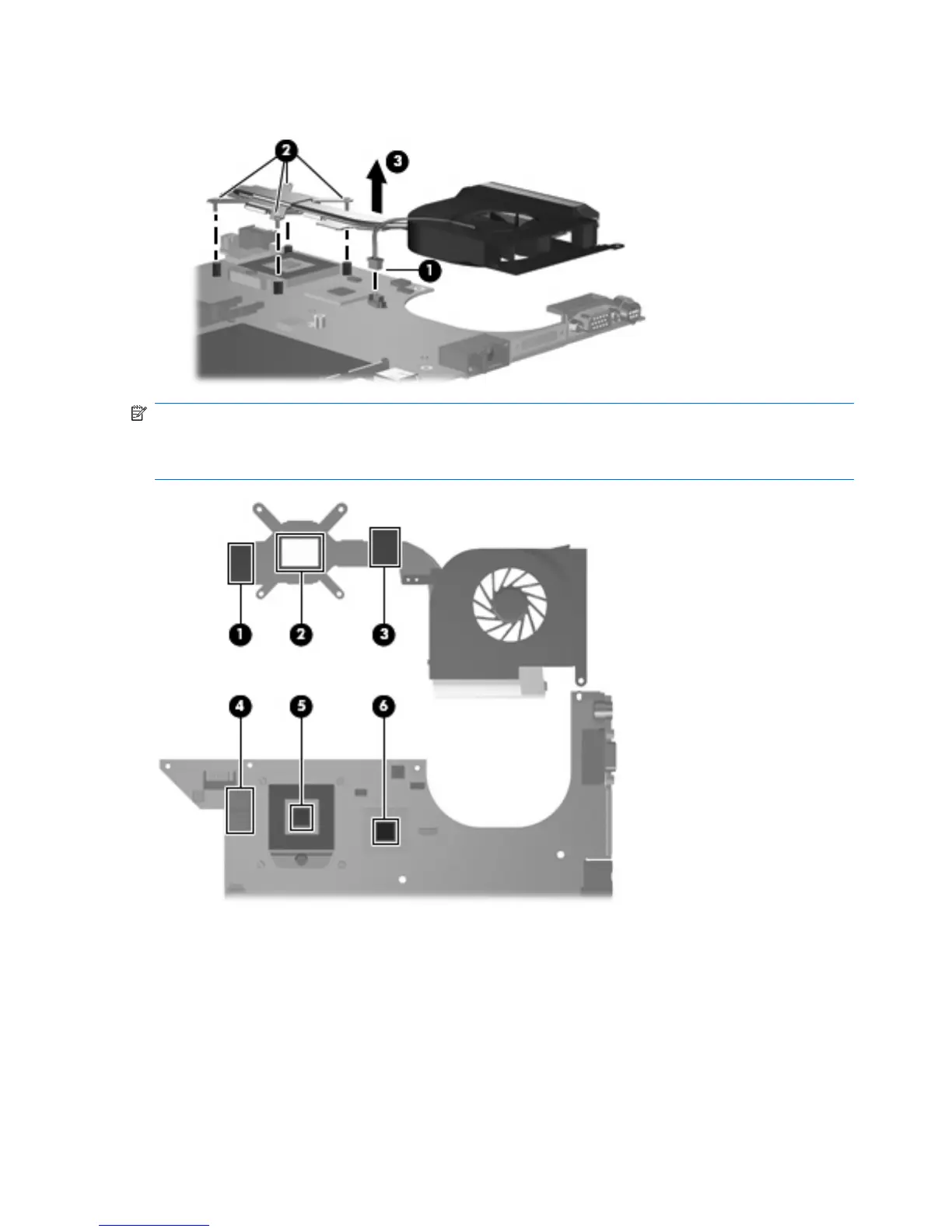 2

3

1

1

2

3

4

5

6