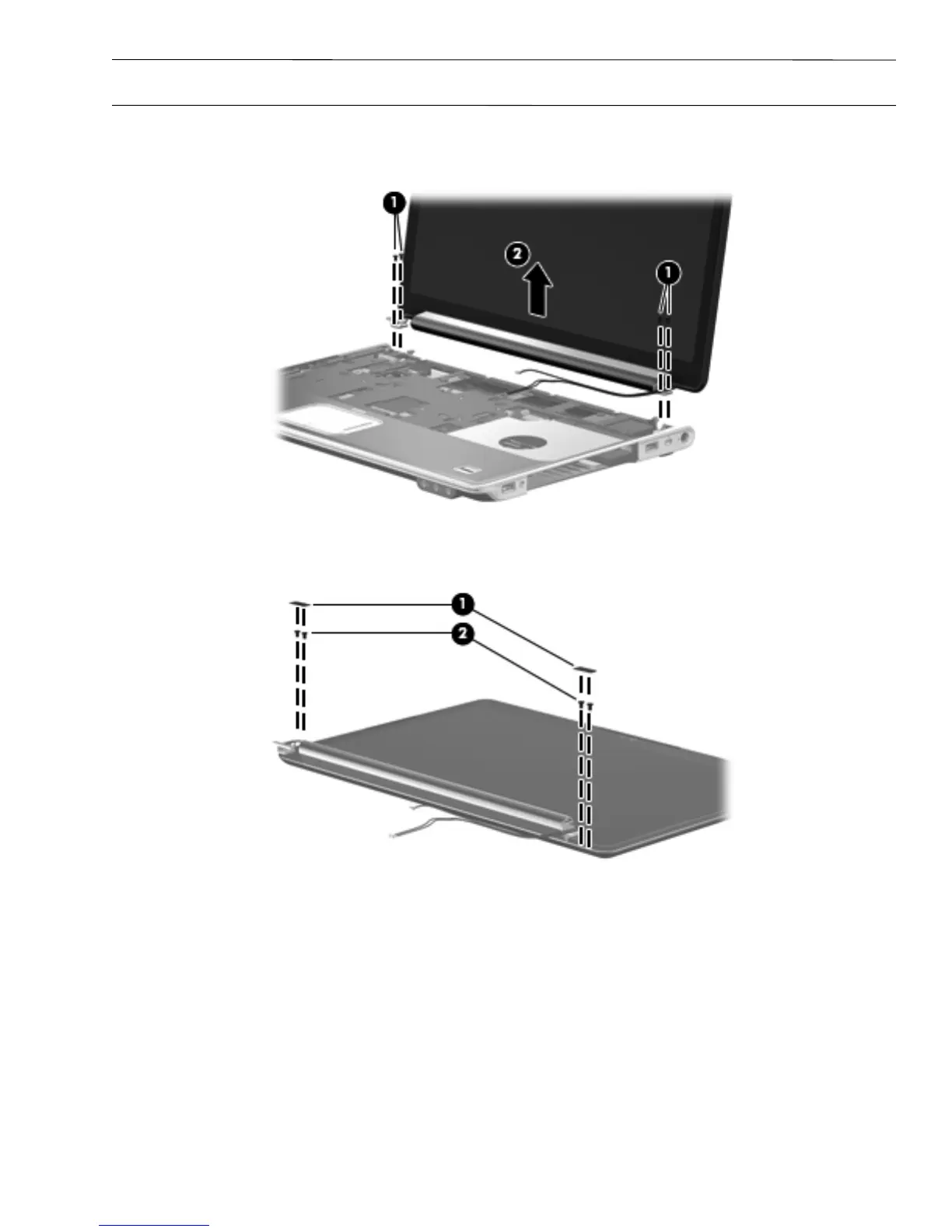 1
2
1

1
2