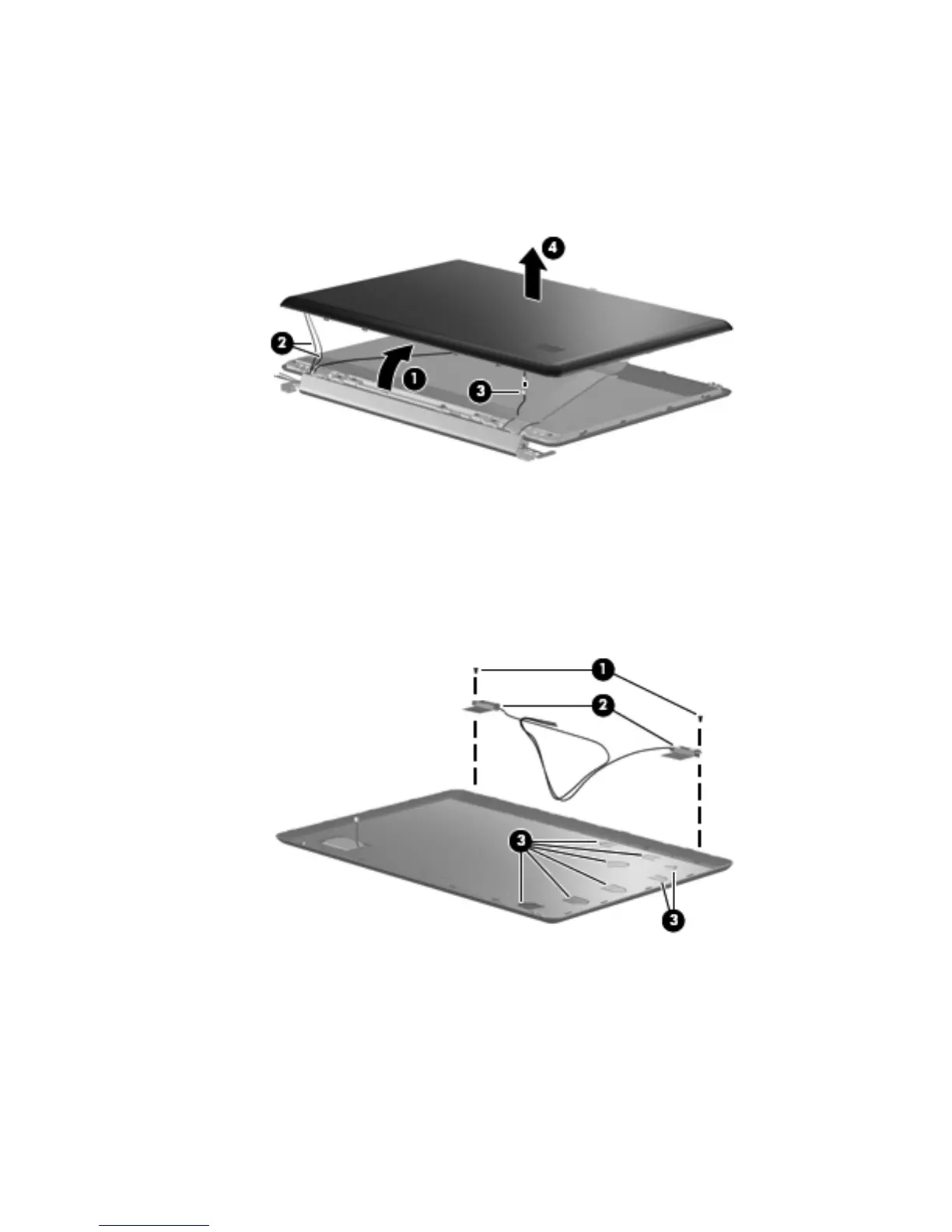 4
2
1
3

1
2
3
3